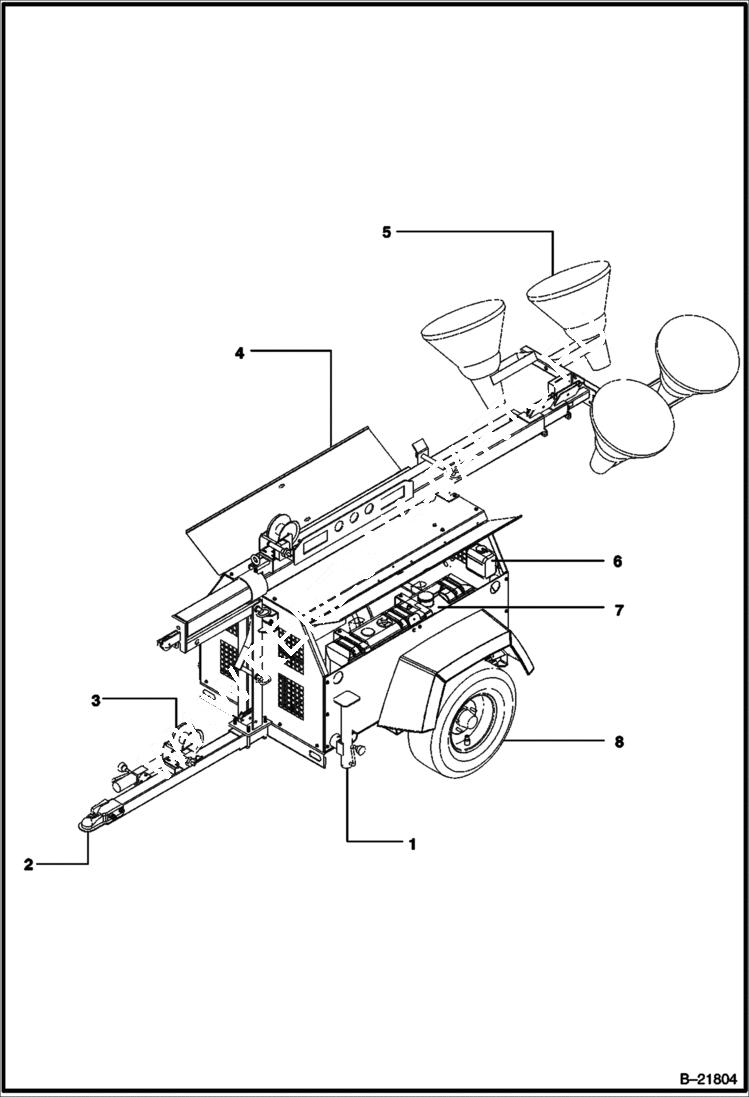 5

4

6

7

3

8

1

2

B–21804