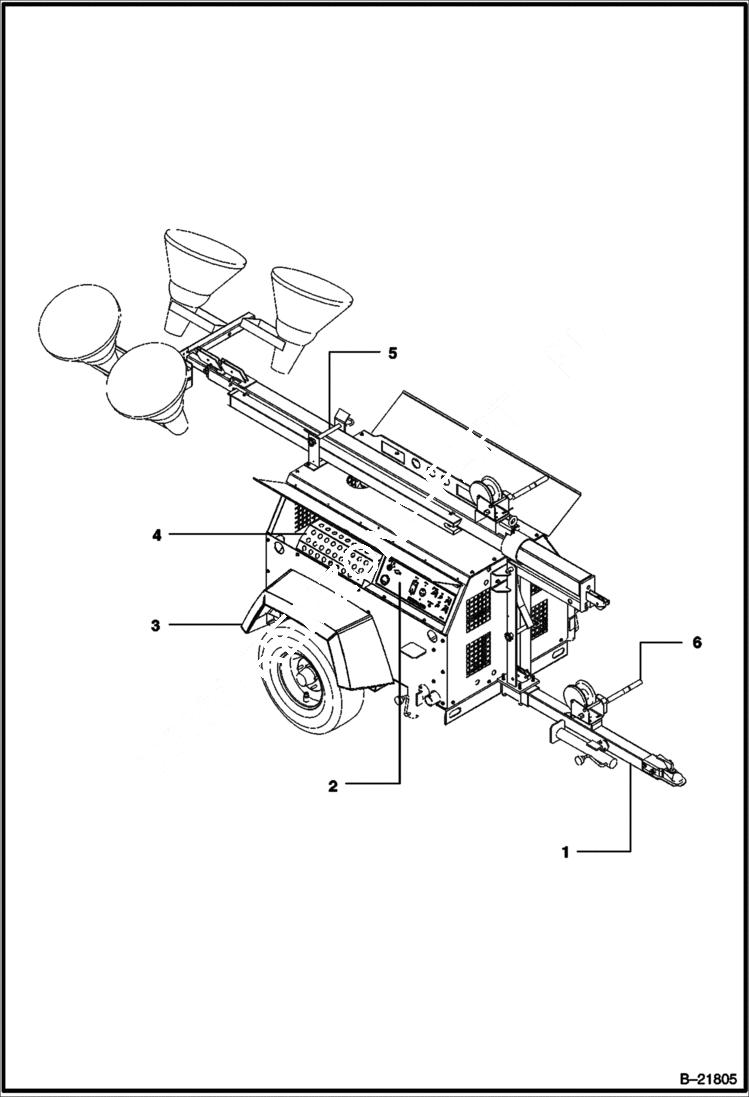 5
4
3
6
2
1
B–21805