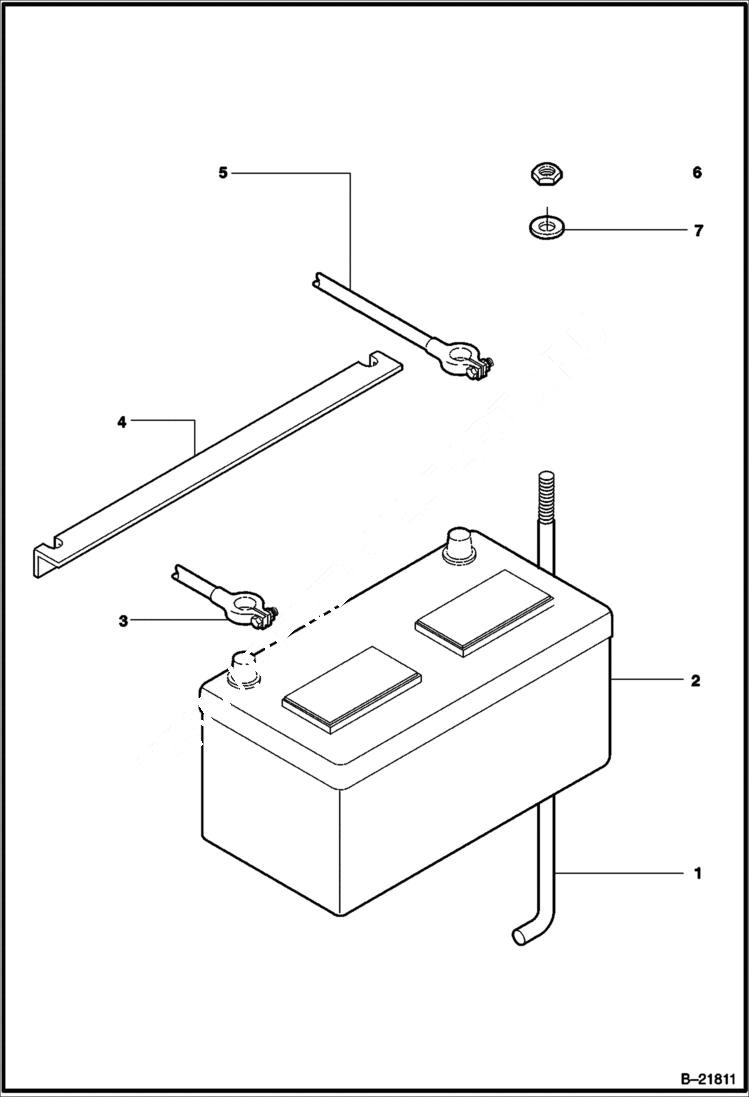 5
6
7
4
3
2
1
B–21811