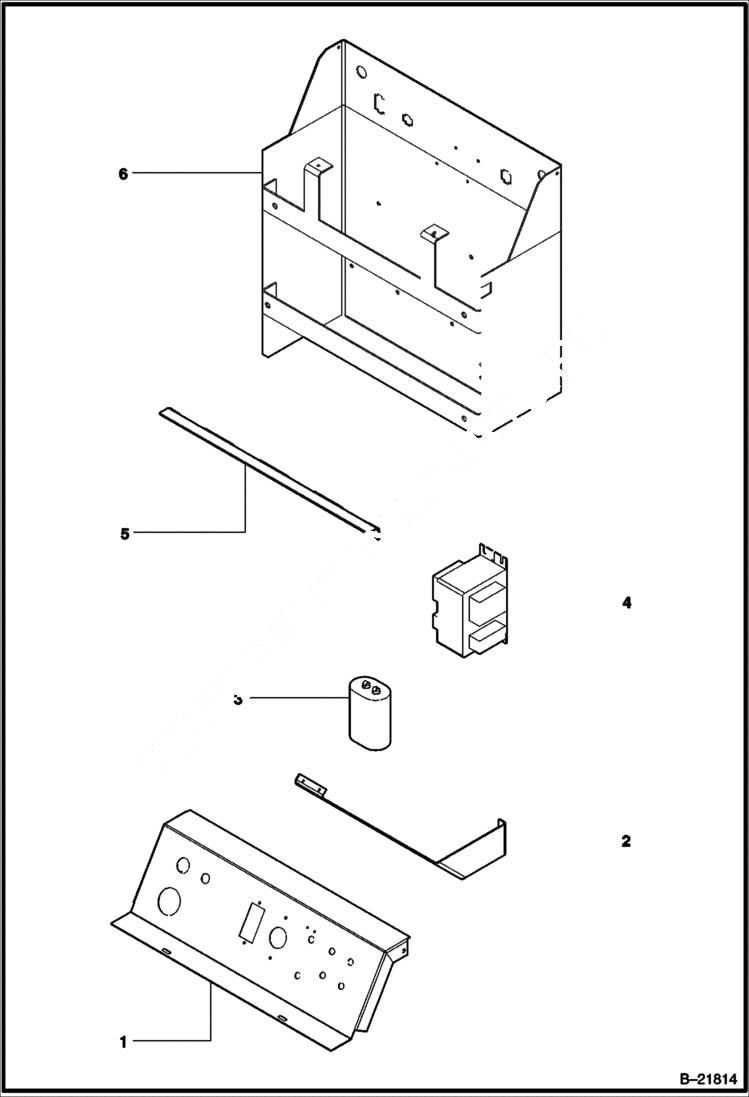 6

5

4

3

2

1

B–21814