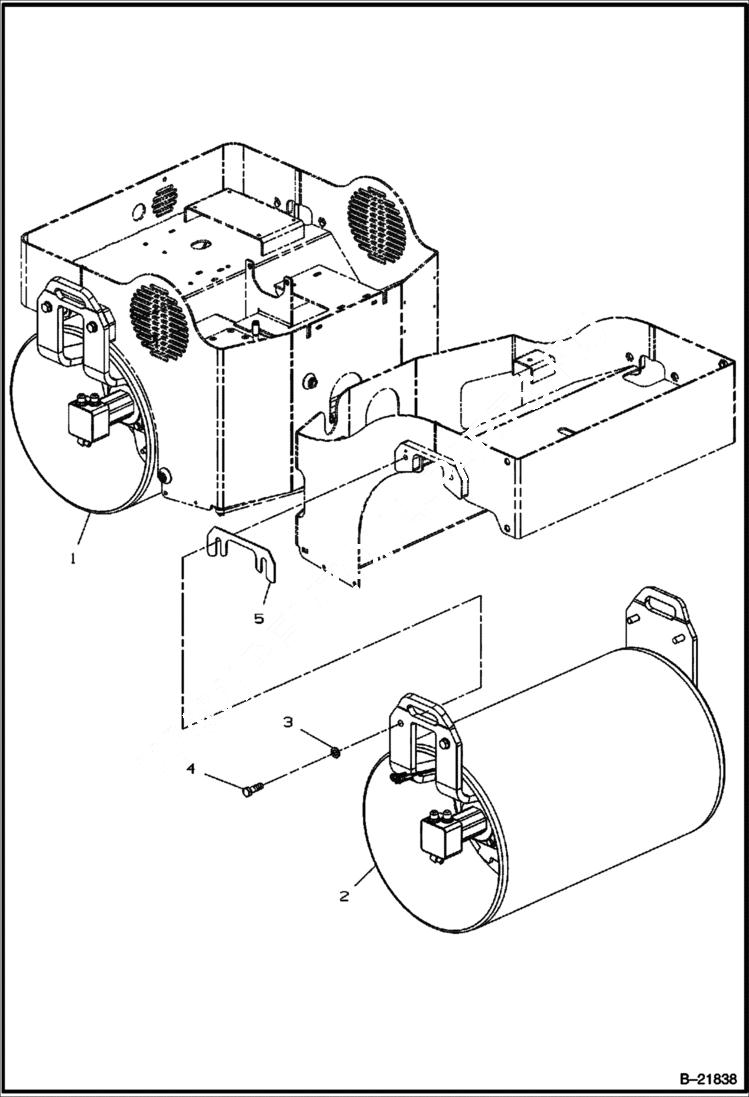 1
5
3
4
2
B–21838