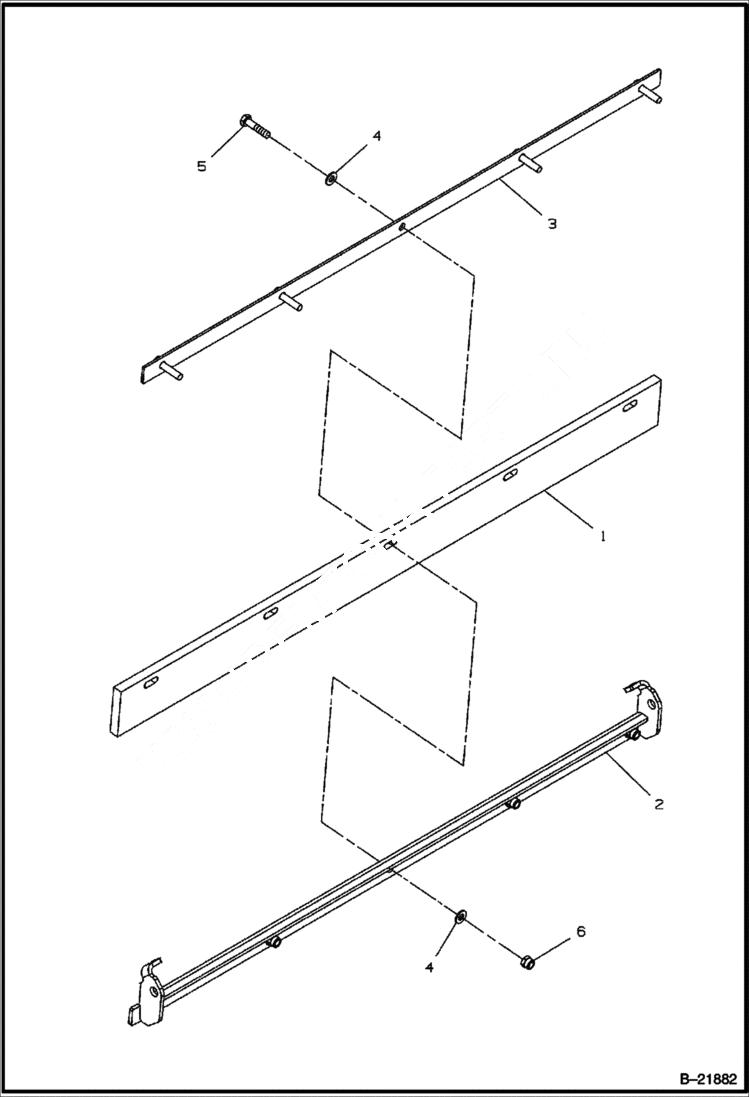 5
4
3
1
2
4
6
B–21882