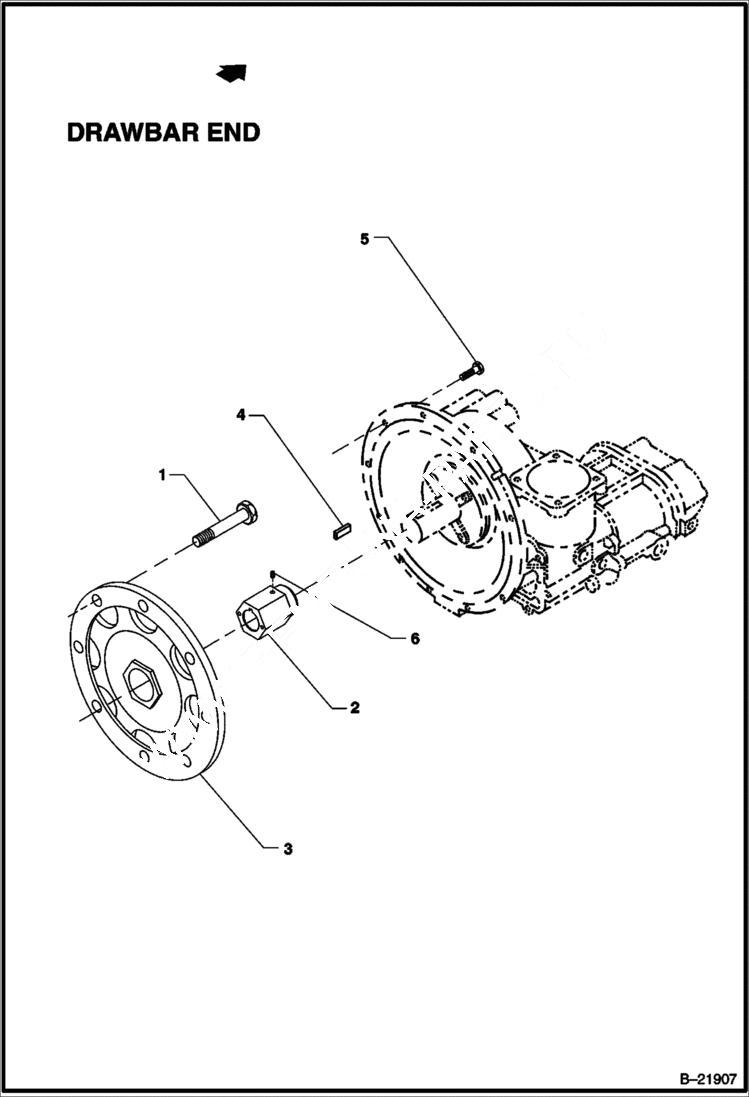 DRAWBAR END

5

4

1

6

2

3

B–21907