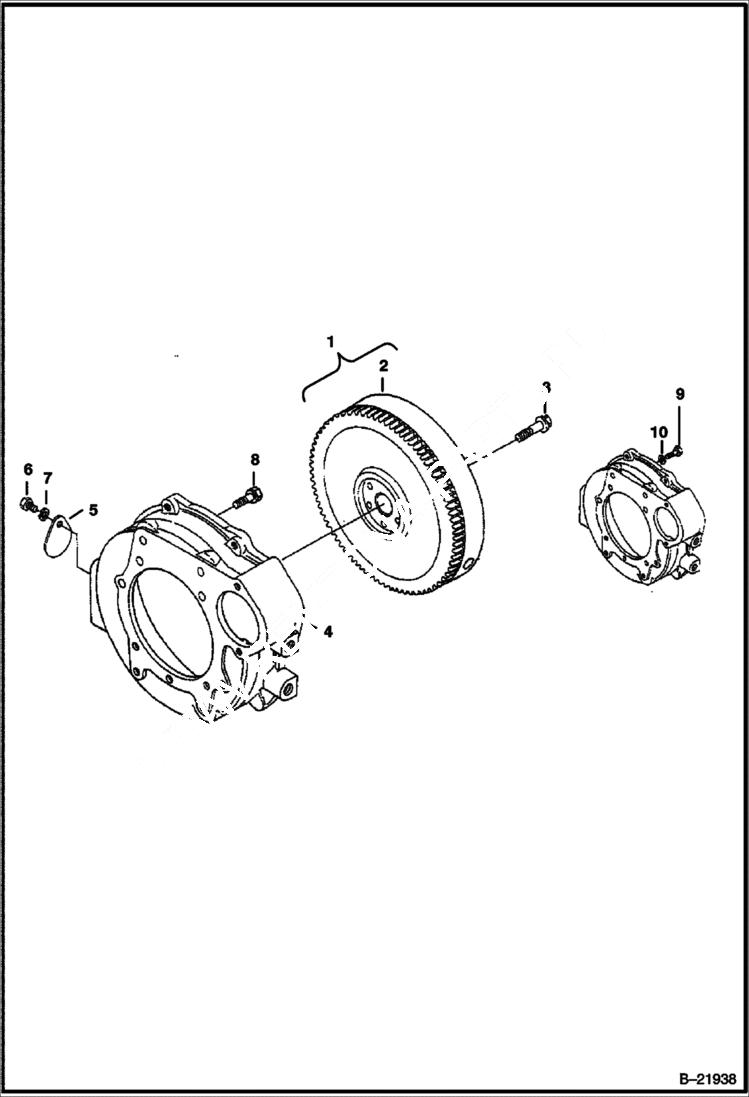 1
2
3
9
10
8
6
7
5
4
B–21938