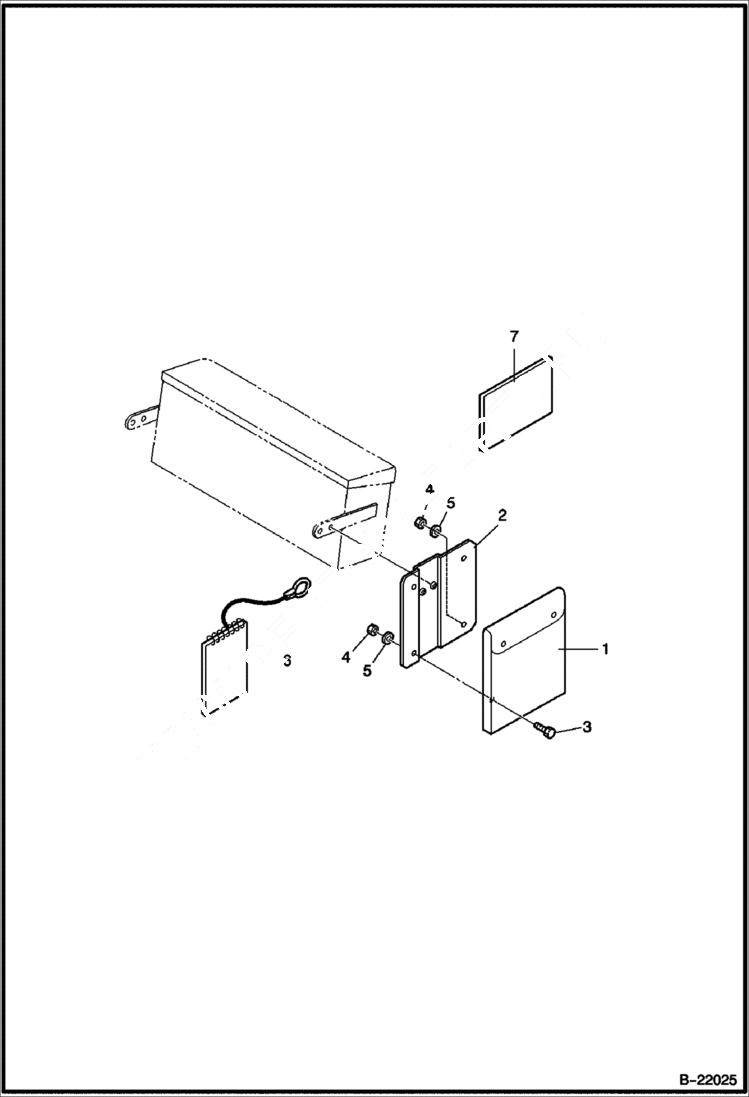 7

4
5
2

3

4
5

1

3

B–22025