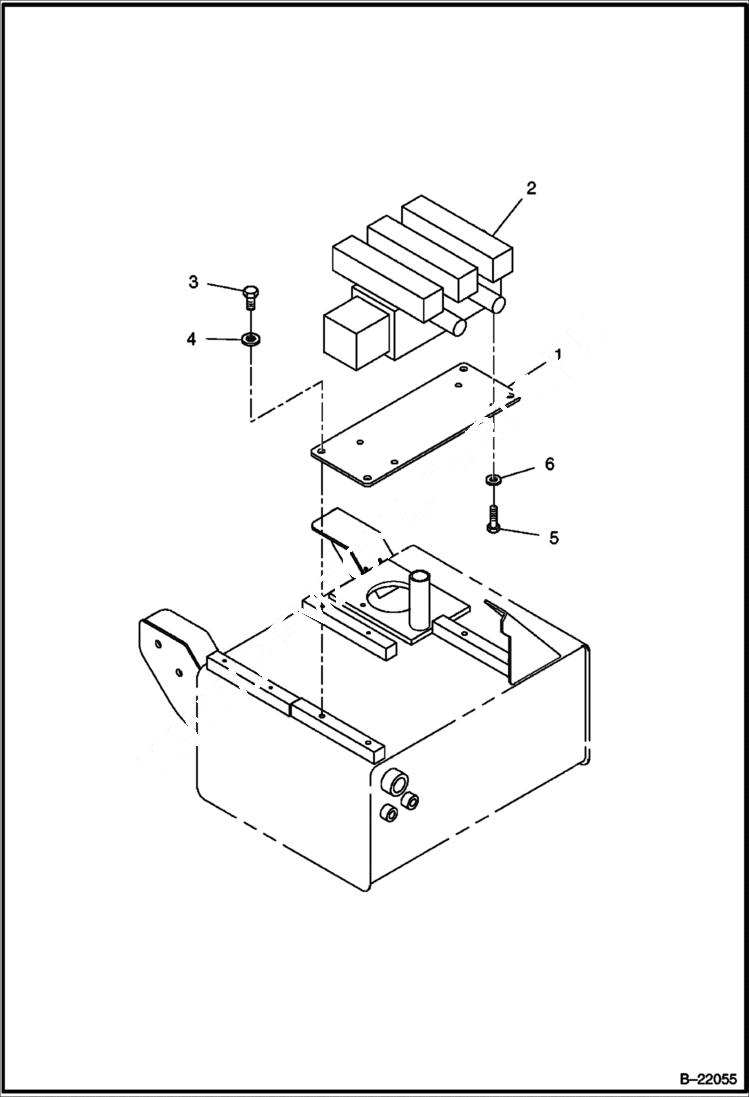 2

3

4

1

6

5

B–22055