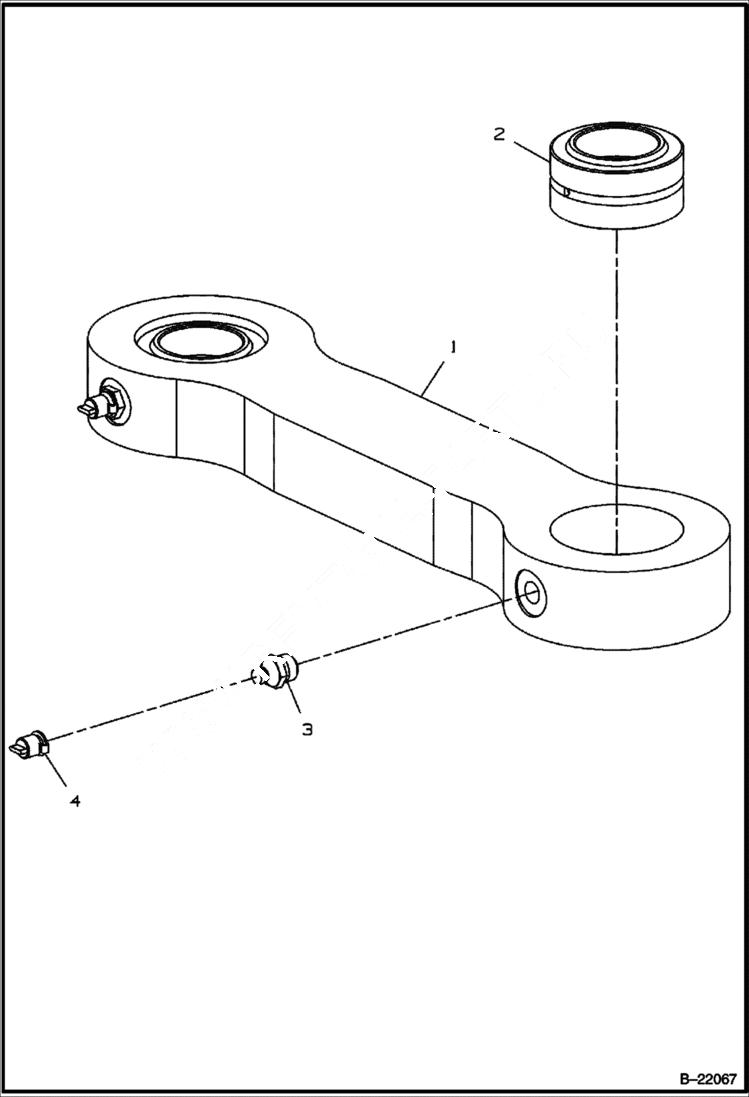 2

1

3

4

B–22067