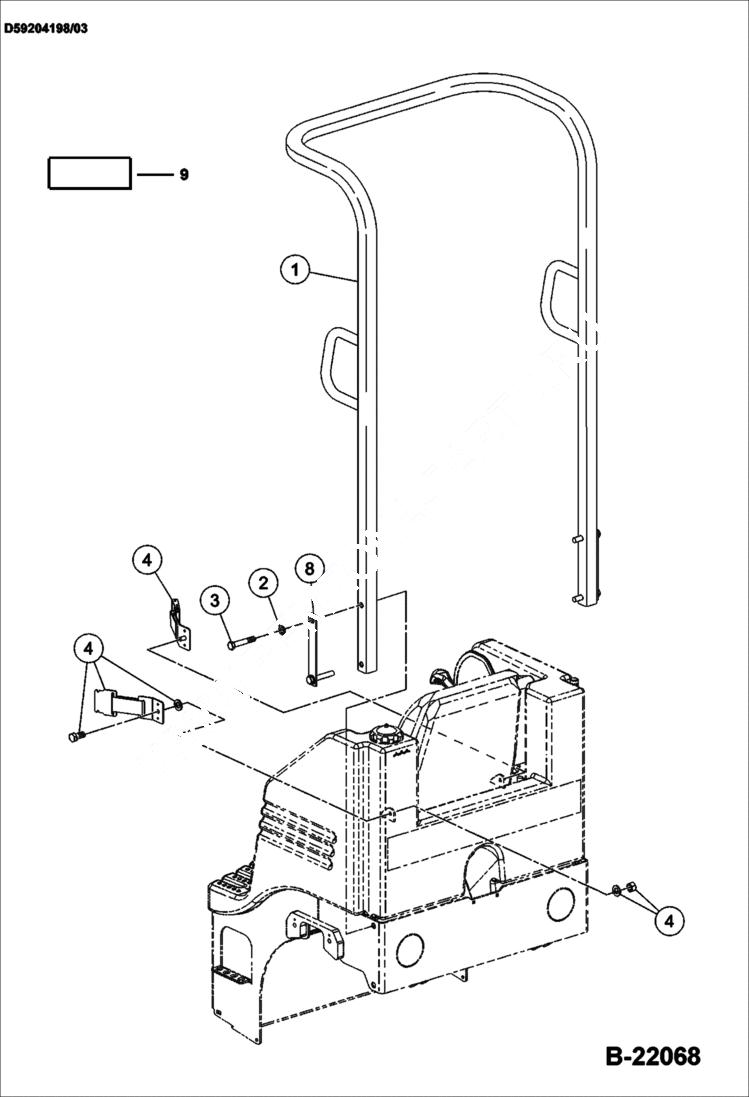 D59204198/03

9

1

4

3

2

8

4

4

B-22068