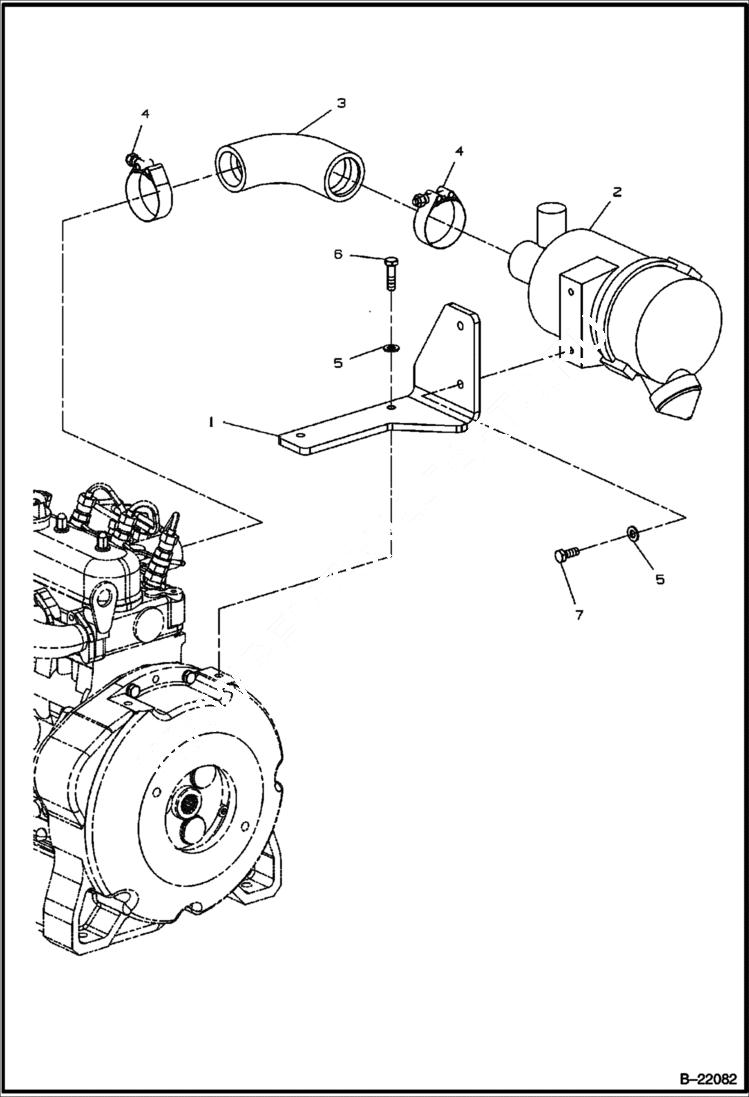 4
3
4
2
6
5
1
5
7
B–22082