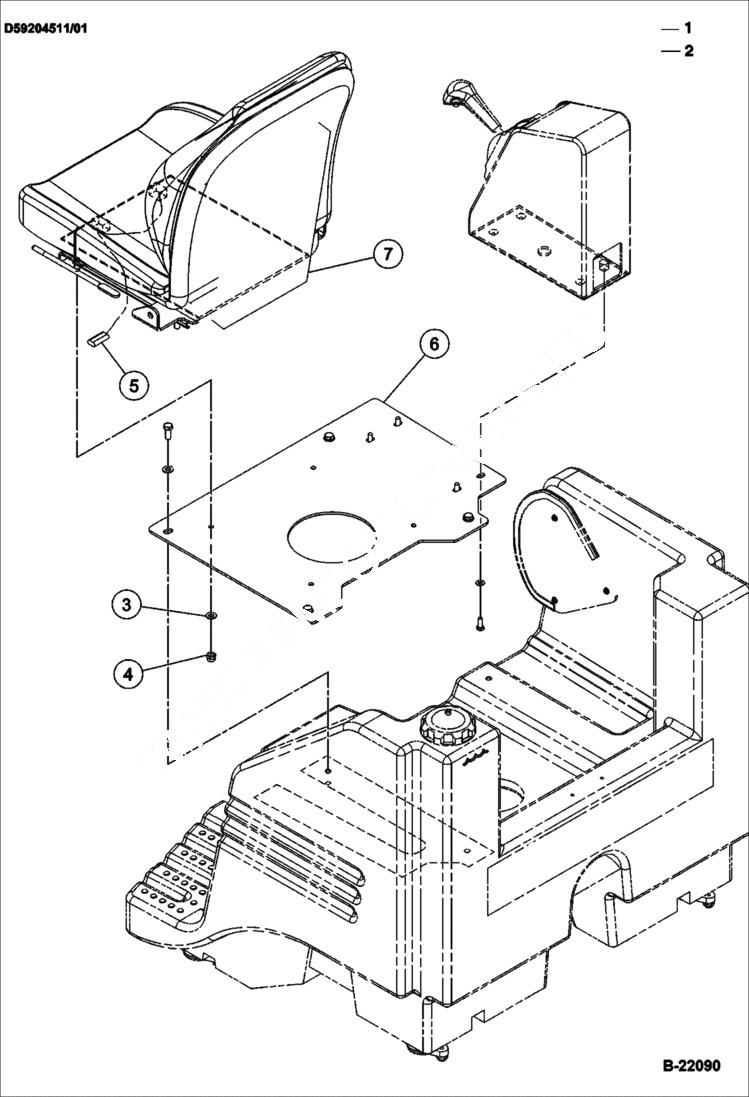 D59204511/01

— 1
— 2

7

5

6

3

4

B-22090