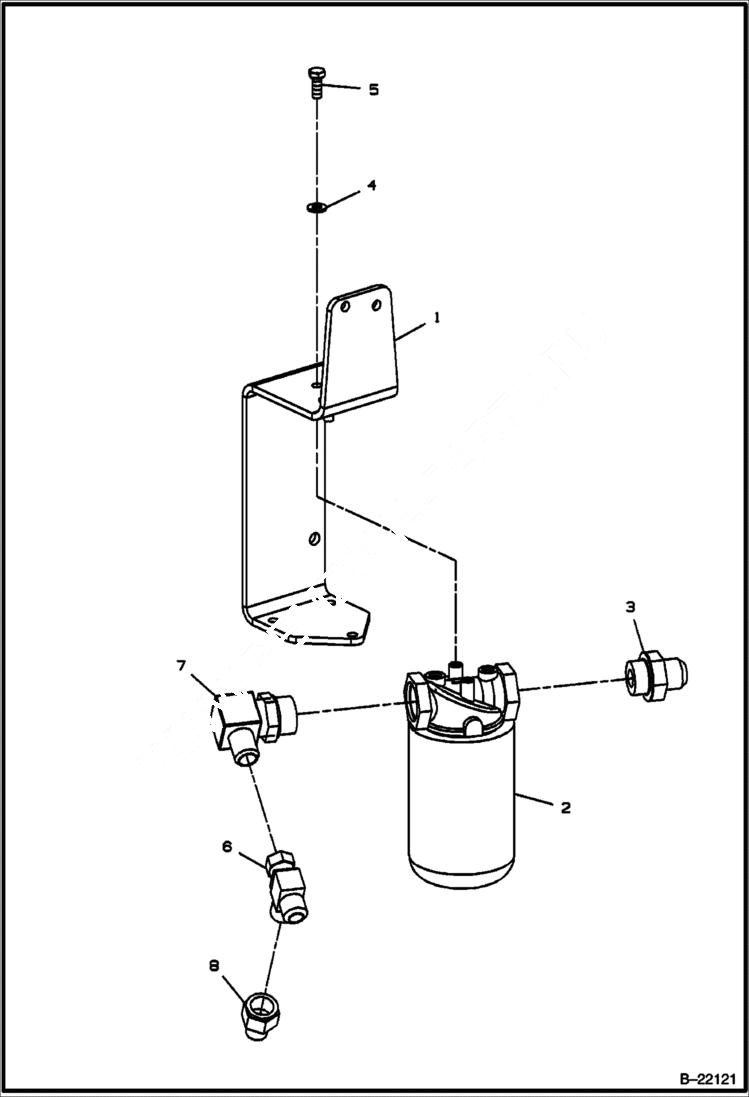 5
4
1
3
7
2
6
8
B–22121