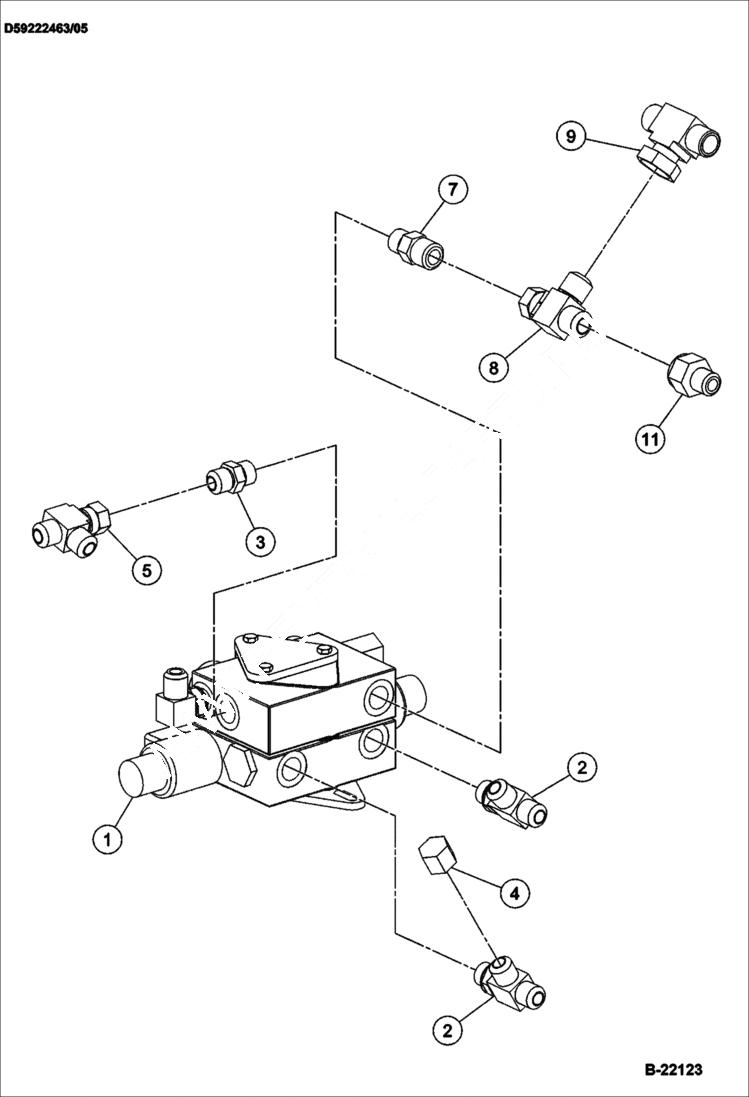 D59222463/05

9

7

8

11

3

5

2

1

4

2

B-22123