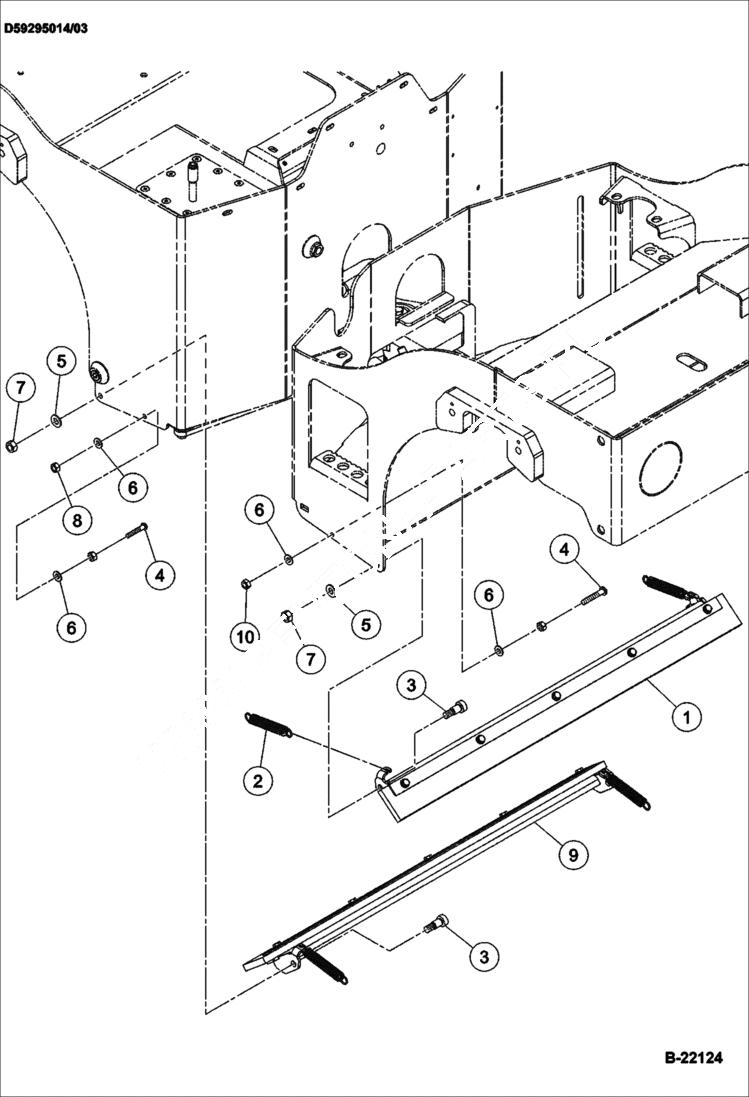 D59295014/03

7
5
6
8
4
6
6
10
5
7
4
6
3
1
2
9
3

B-22124