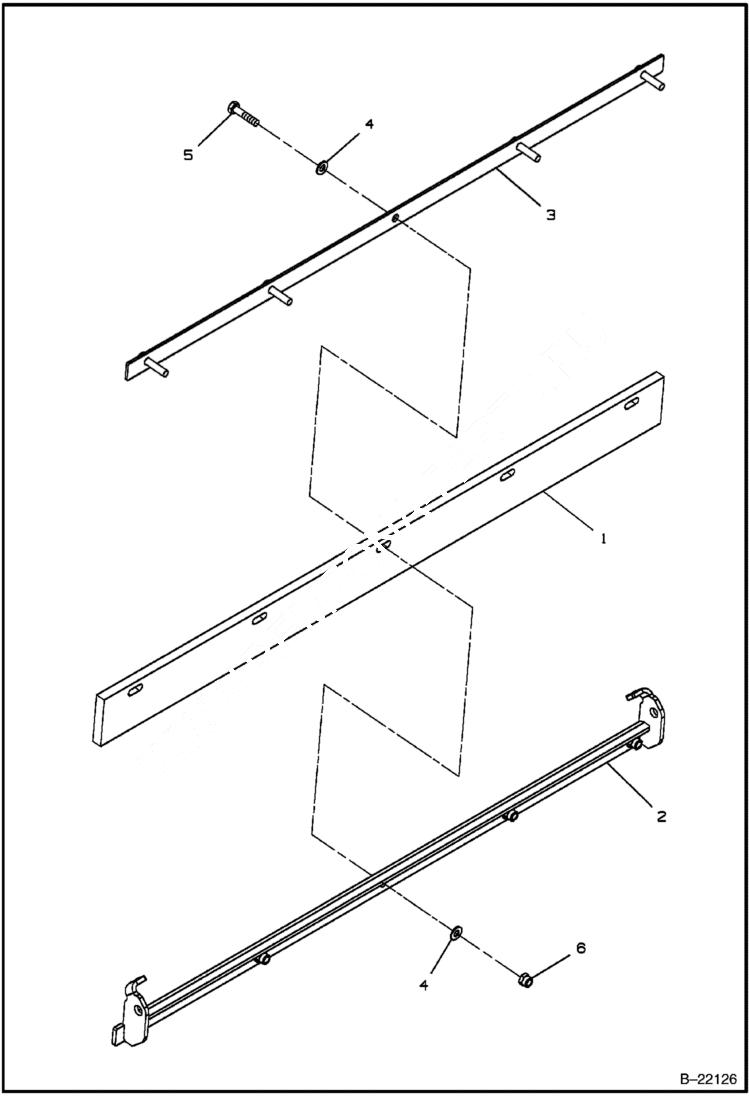 5
4
3
1
2
4
6
B–22126