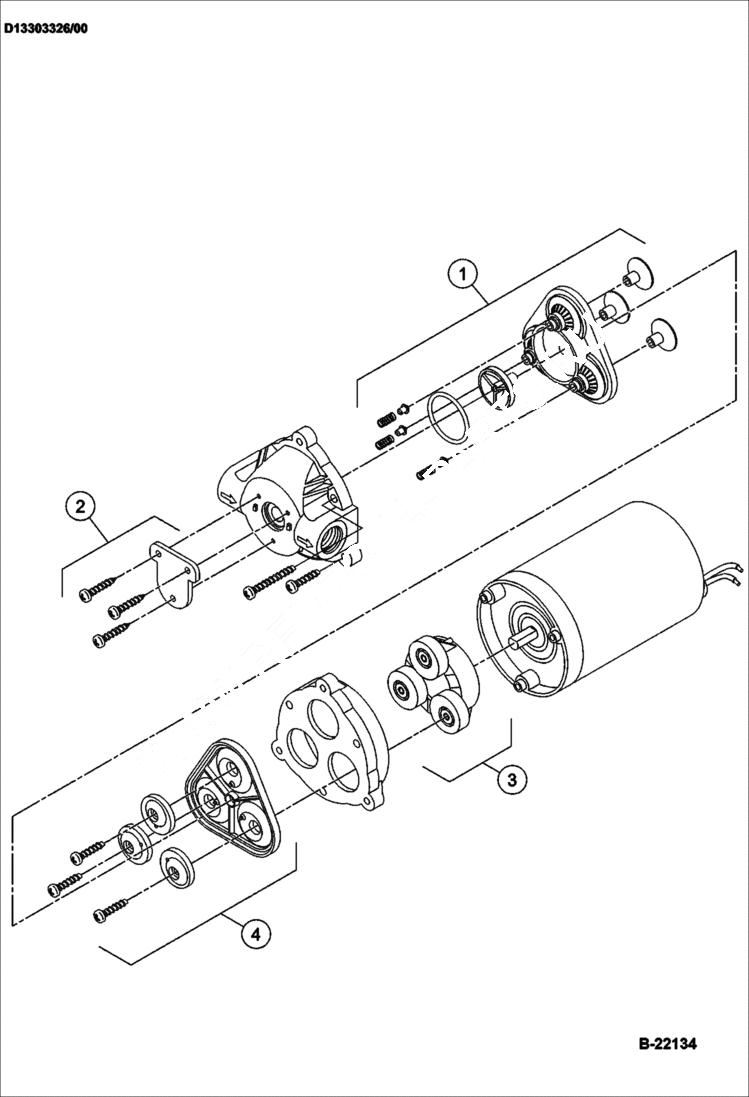 D13303326/00

1

2

3

4

B-22134