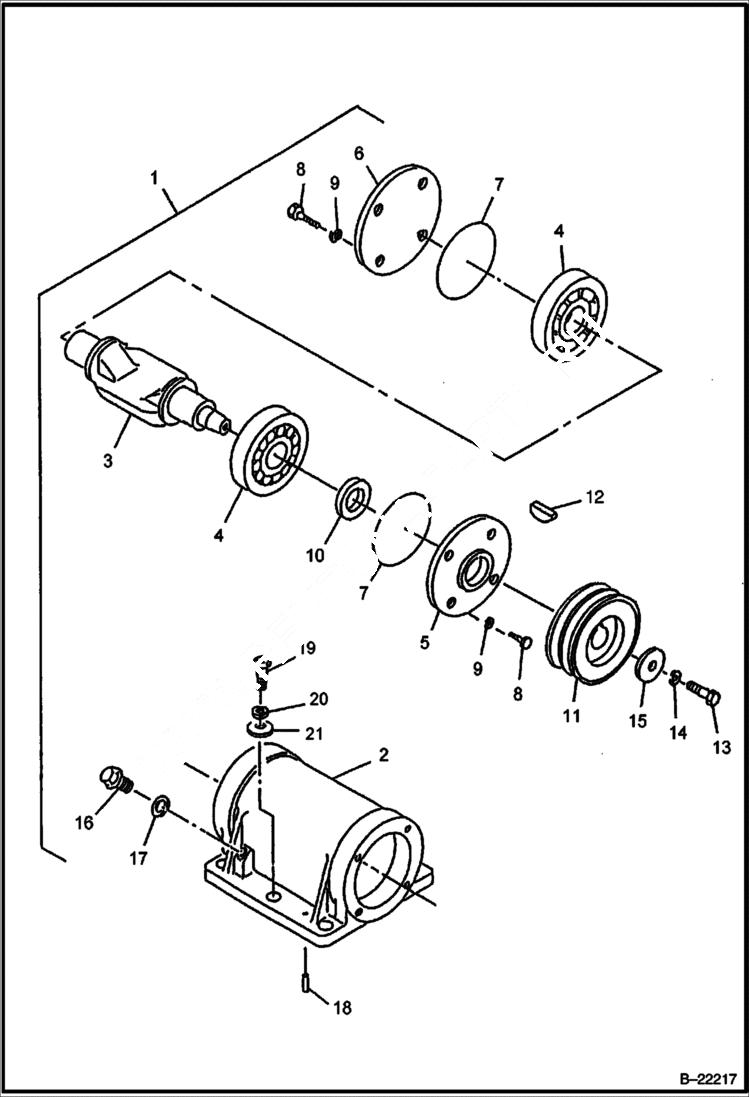 1
8
9
6
7
4
3
4
10
7
12
5
9
8
11
15
14
13
19
20
21
2
16
17
18
B–22217