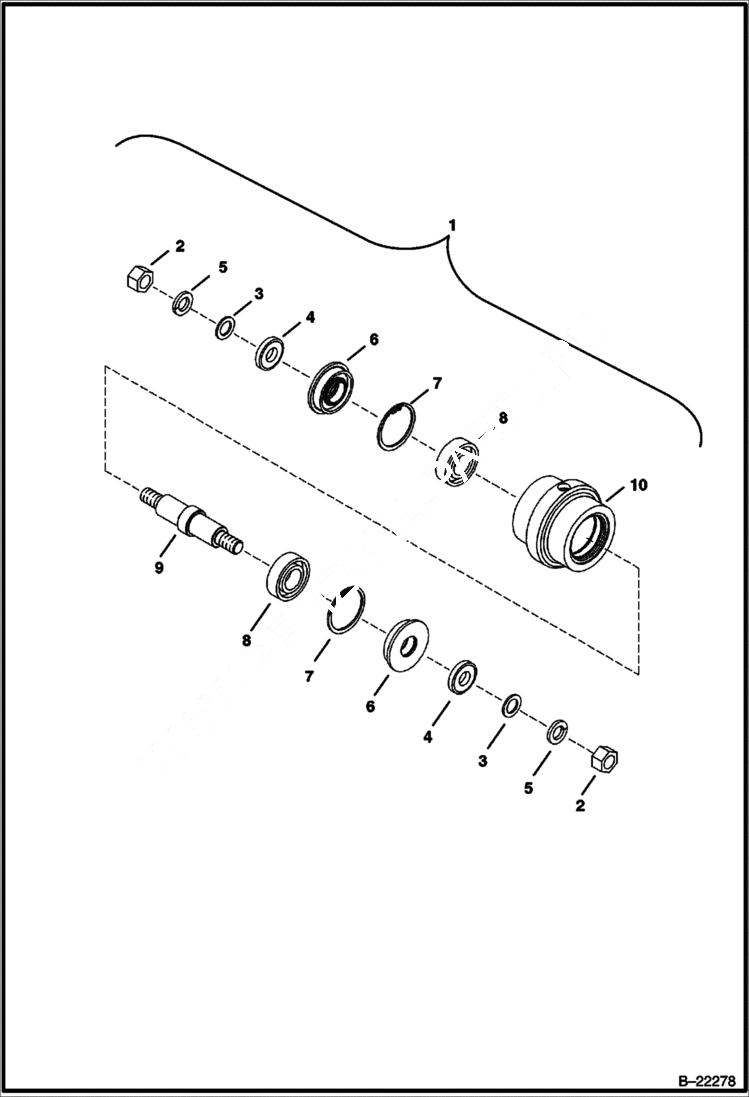 1
2
5
3
4
6
7
8
10
9
8
7
6
4
3
5
2
B–22278