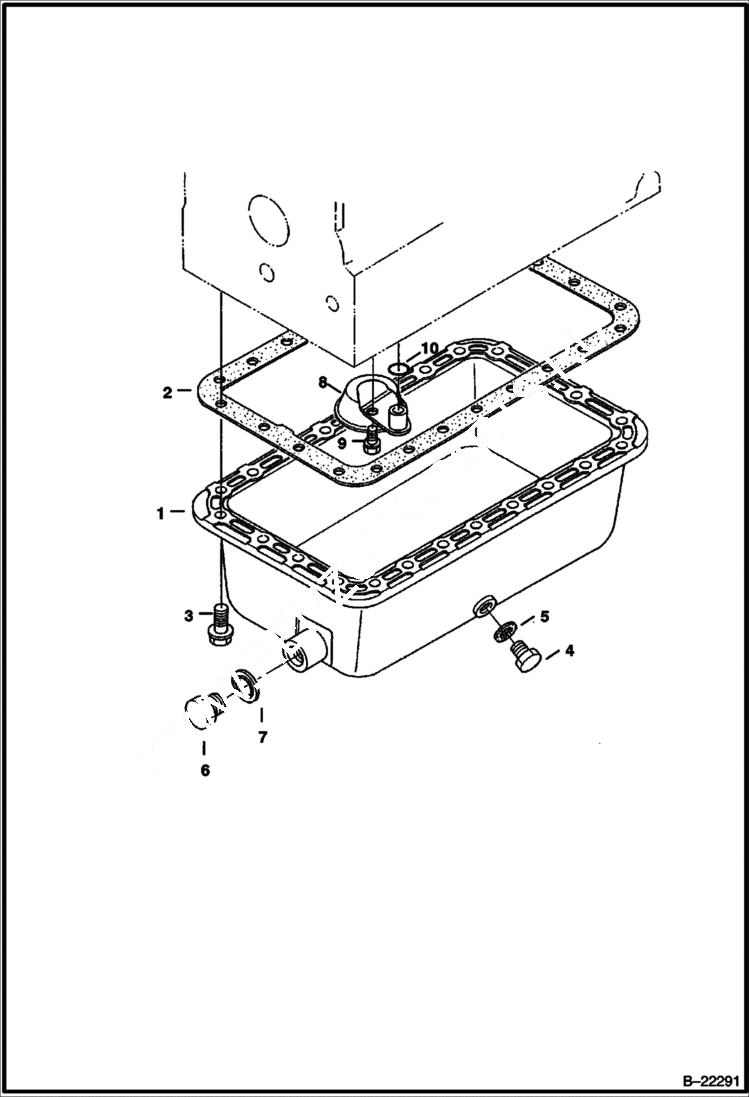 10
8
2
9
1
3
5
4
7
6
B–22291