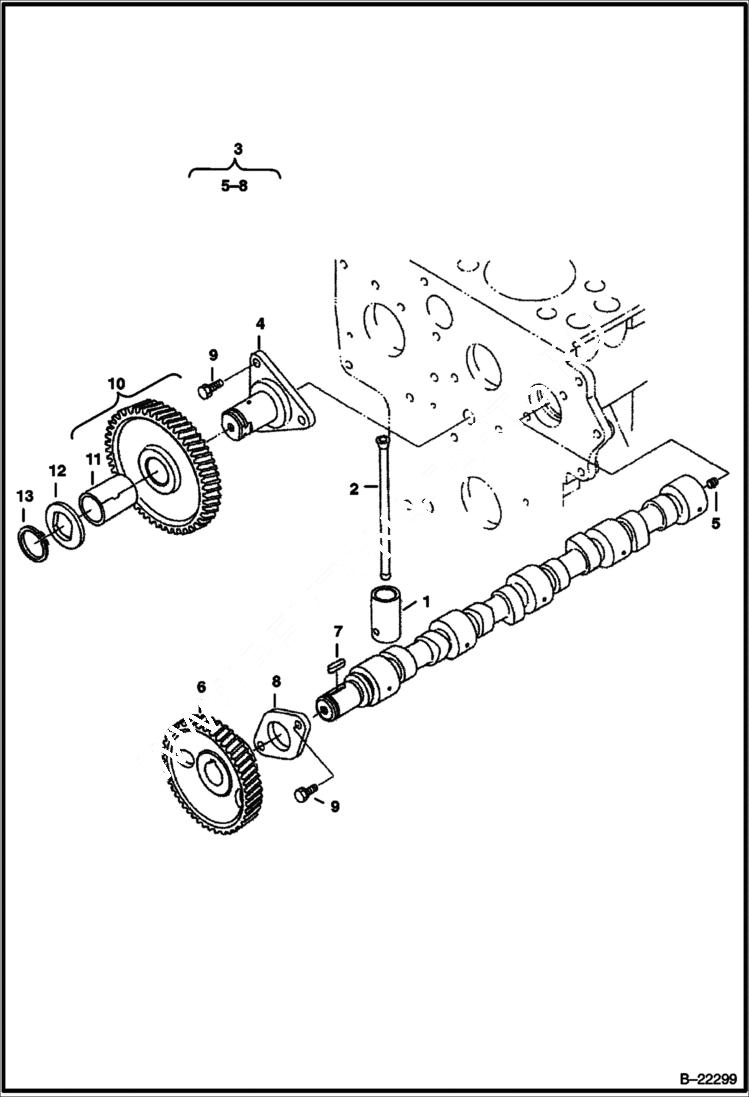 3
5–8
4
9
10
12
11
13
2
5
1
7
6
8
9
B–22299