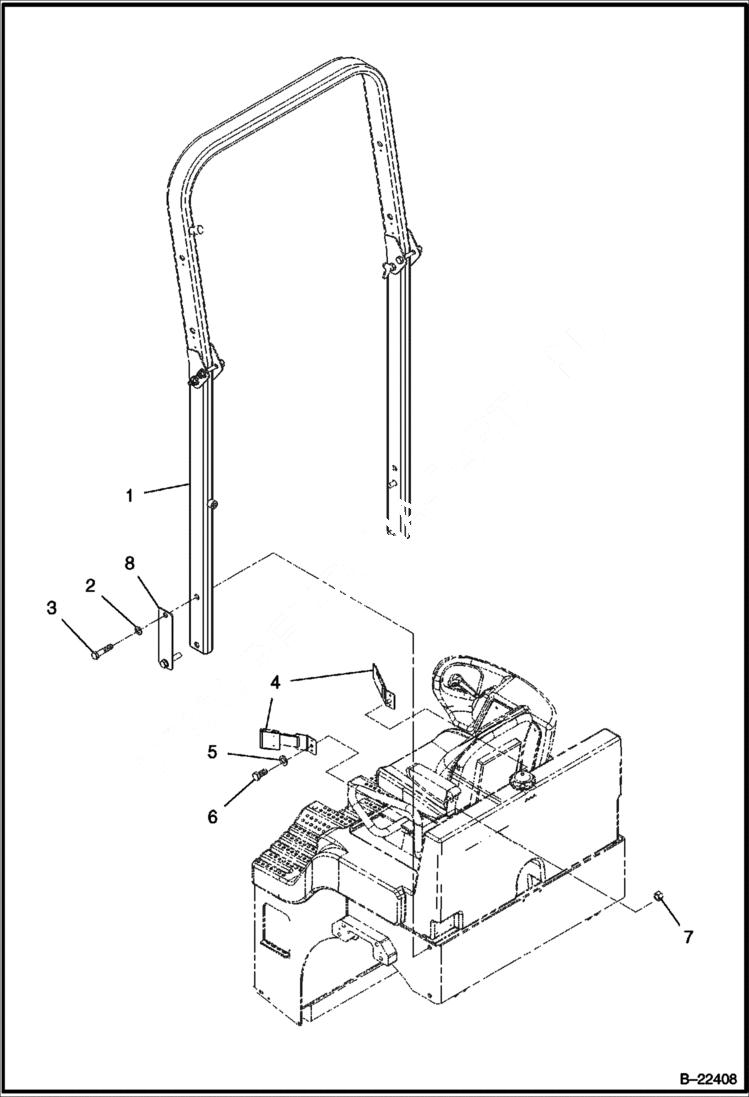 1
8
2
3
4
5
6
7
B–22408