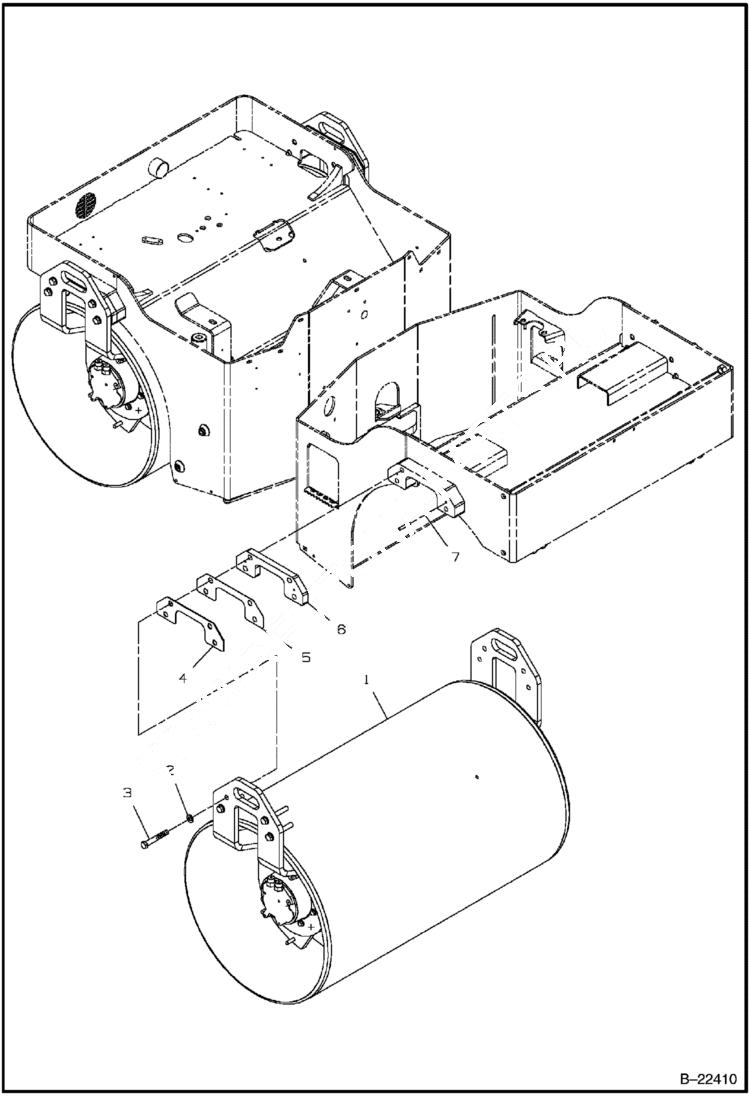 7
6
5
4
1
2
3
B–22410