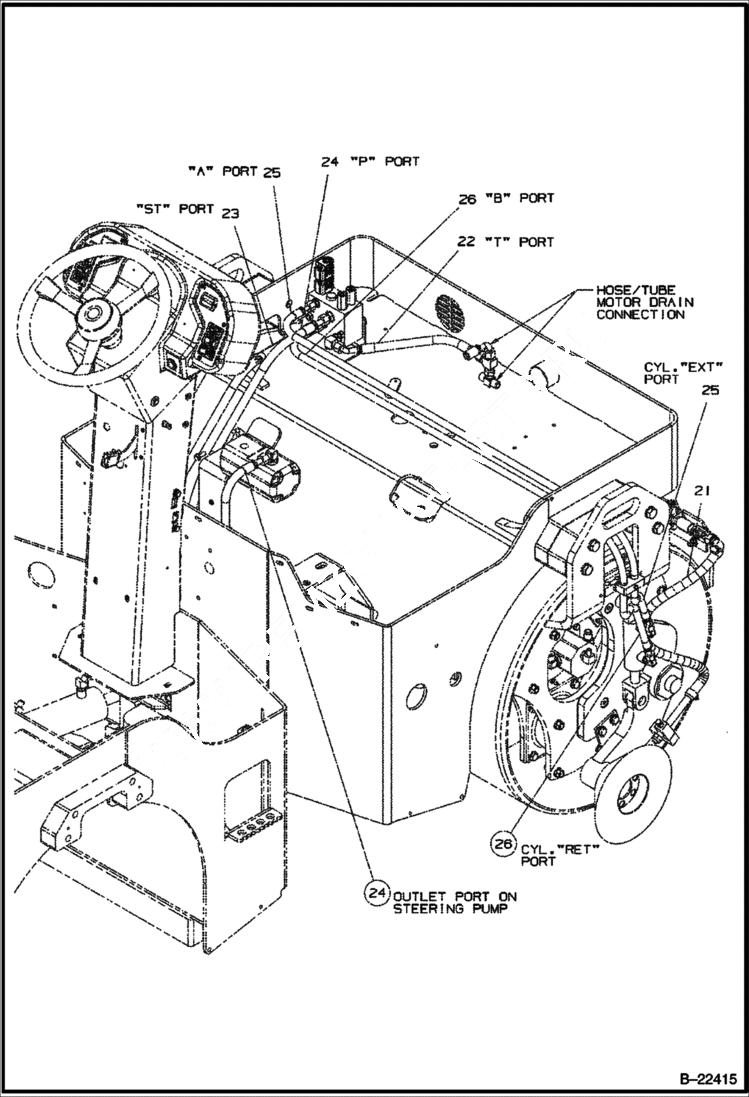 "A" PORT 25

24 "P" PORT

"ST" PORT 23

26 "B" PORT

22 "T" PORT

HOSE/TUBE MOTOR DRAIN CONNECTION

CYL."EXT" PORT

25

21

26 CYL."RET" PORT

24 OUTLET PORT ON STEERING PUMP

B–22415