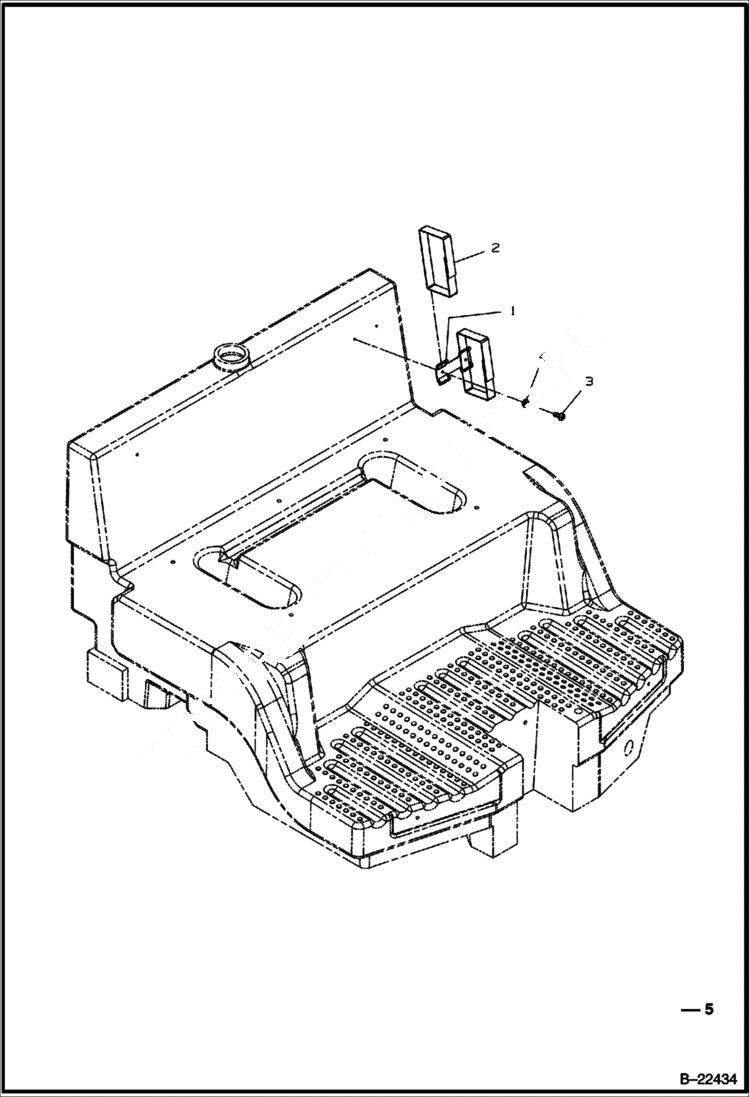 2

1

3

— 5

B–22434