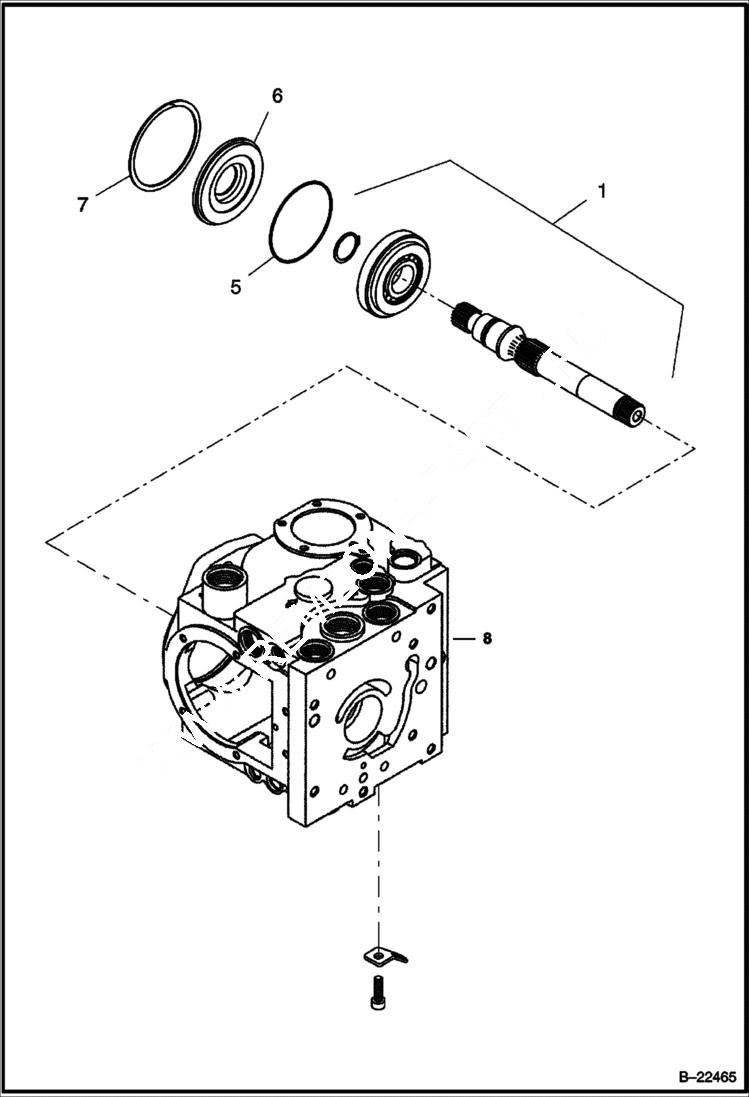 6
7
1
5
8
B–22465