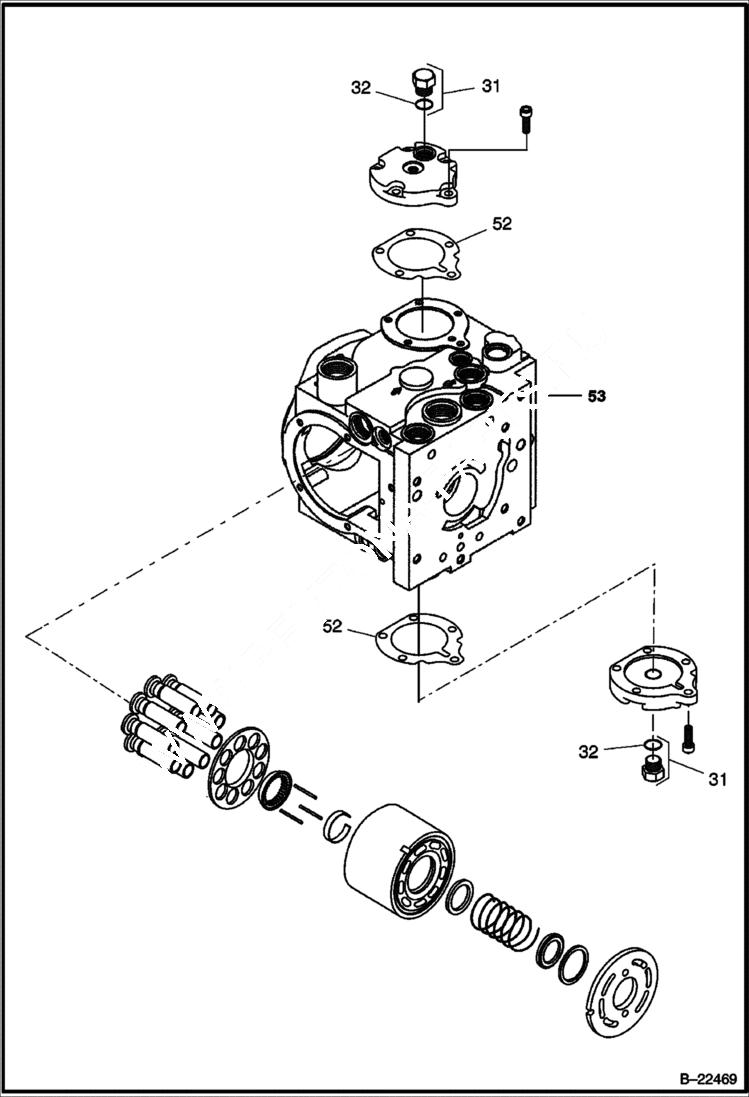 32
31
52
53
52
32
31
B–22469