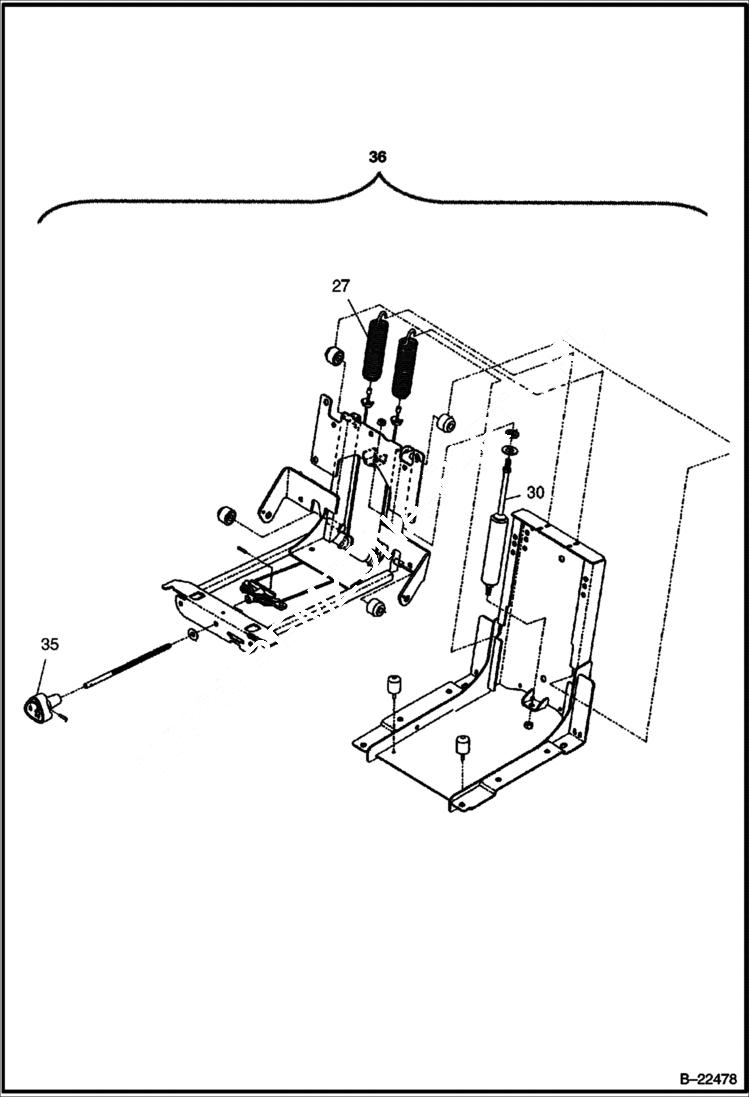 36

27

30

35

B–22478