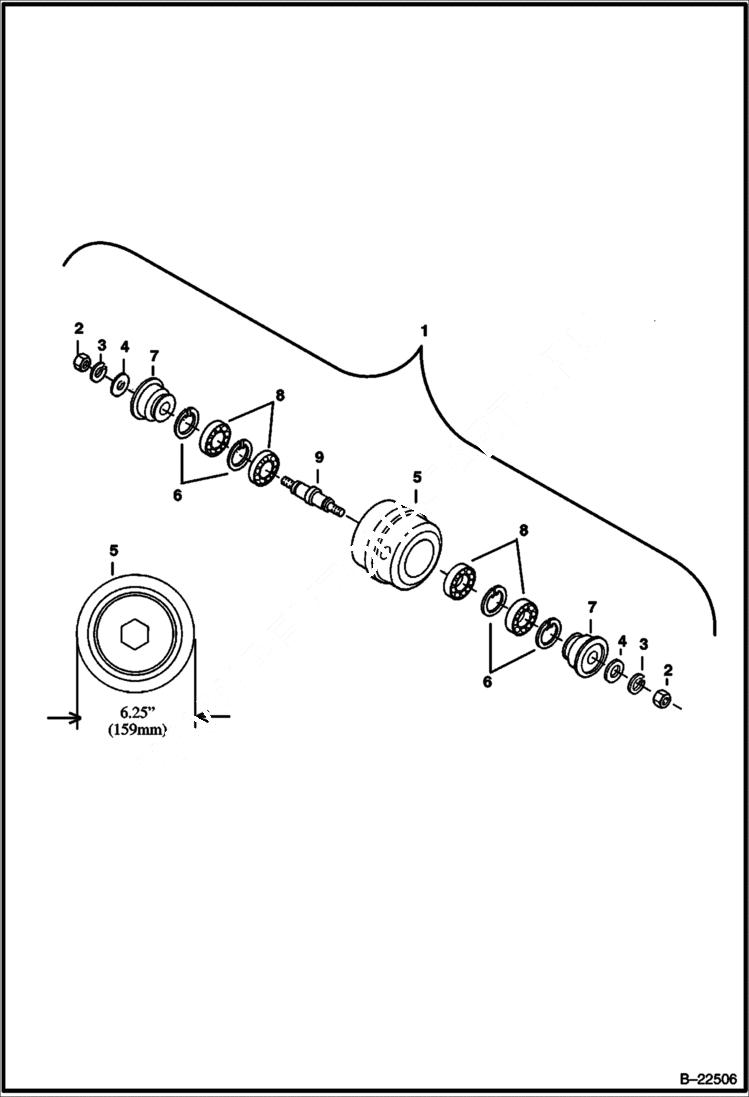 1

2 3 4 7

8

6

9

5

8

7

4 3 2

6

5

6.25"
(159mm)

B–22506