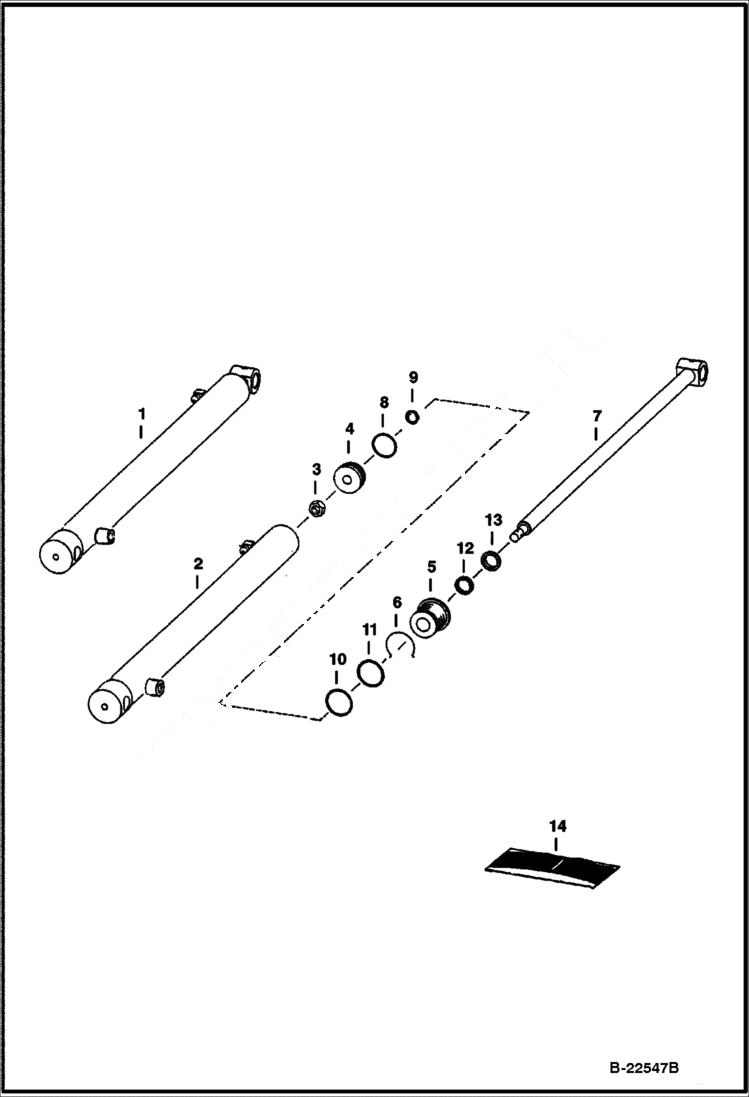 1
2
3
4
8
9
7
13
12
5
6
11
10
14
B-22547B