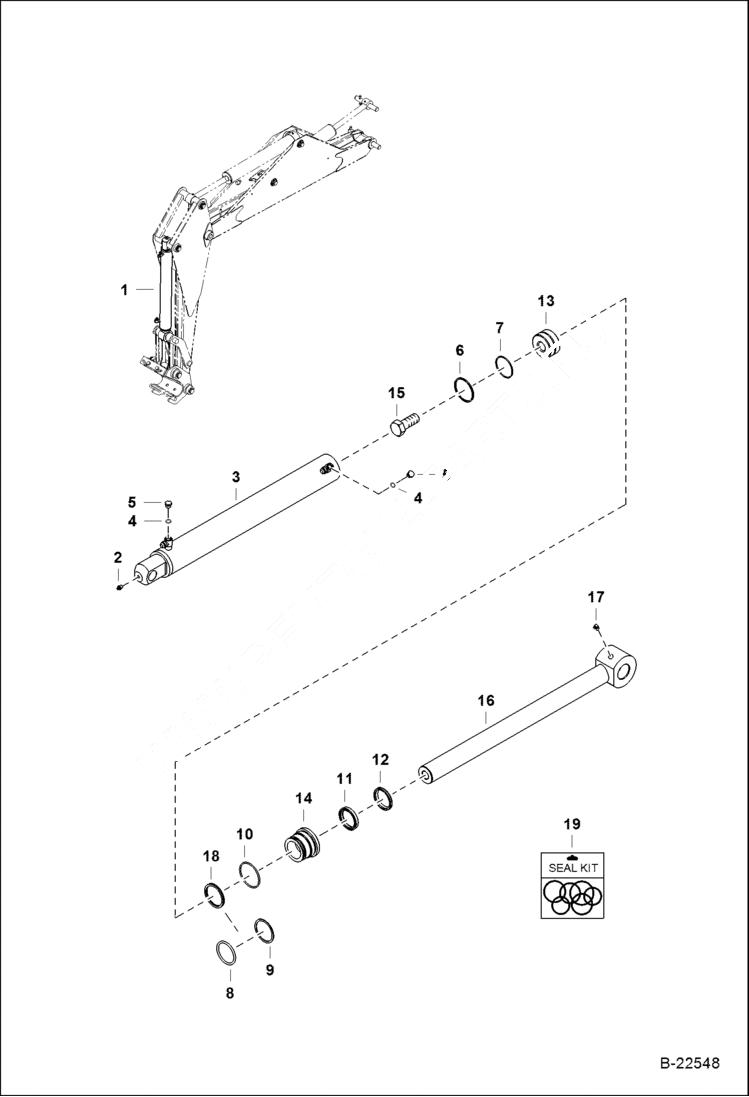 1

13

7

6

15

3

5

4

4

2

17

16

12

11

14

10

18

19

SEAL KIT

9

8

B-22548