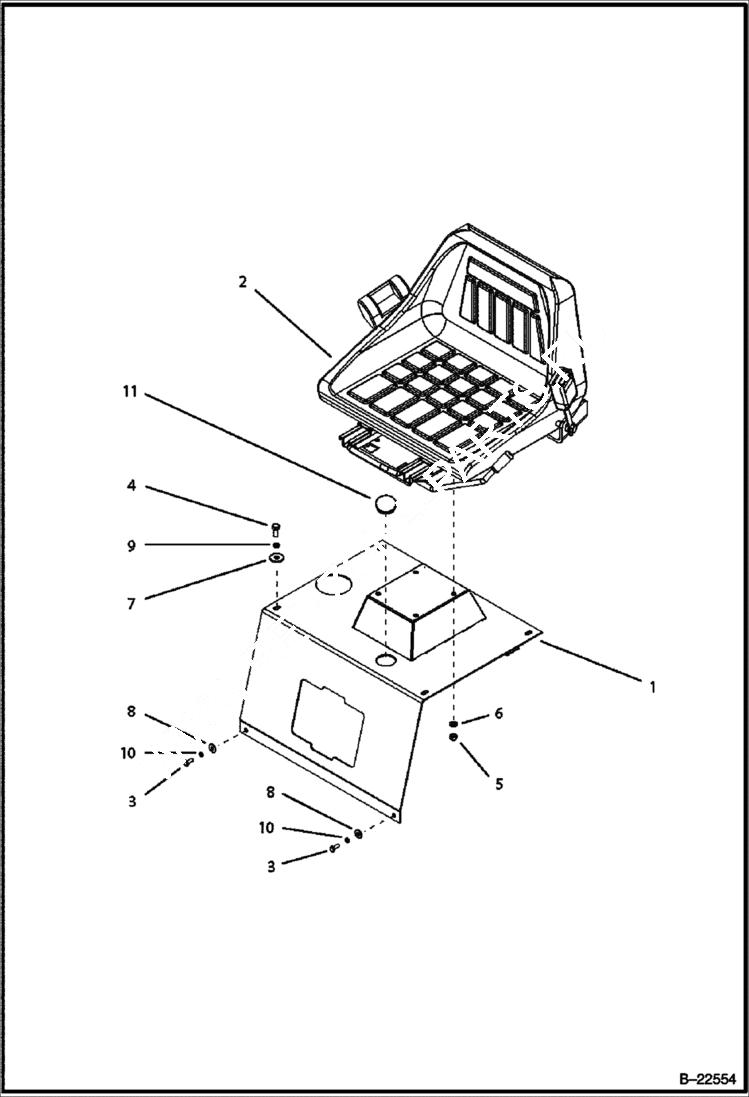 2
11
4
9
7
1
8
10
3
6
5
8
10
3
B–22554