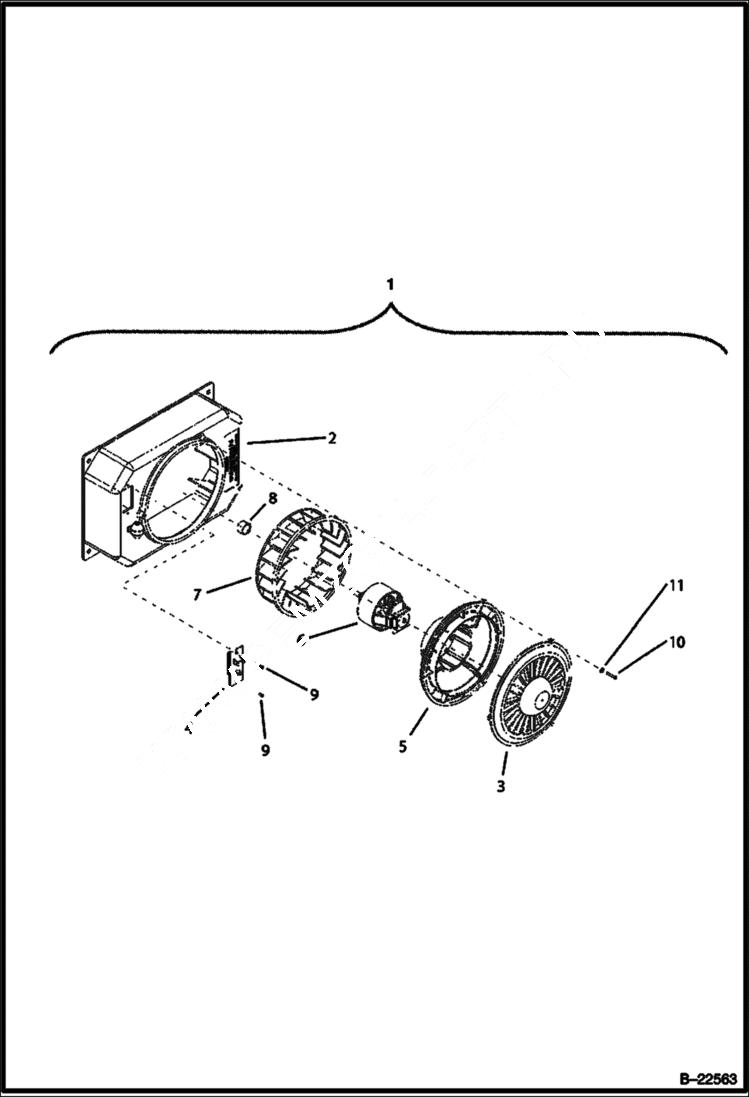 1

2

8

7

11

10

9

9

5

3

B–22563