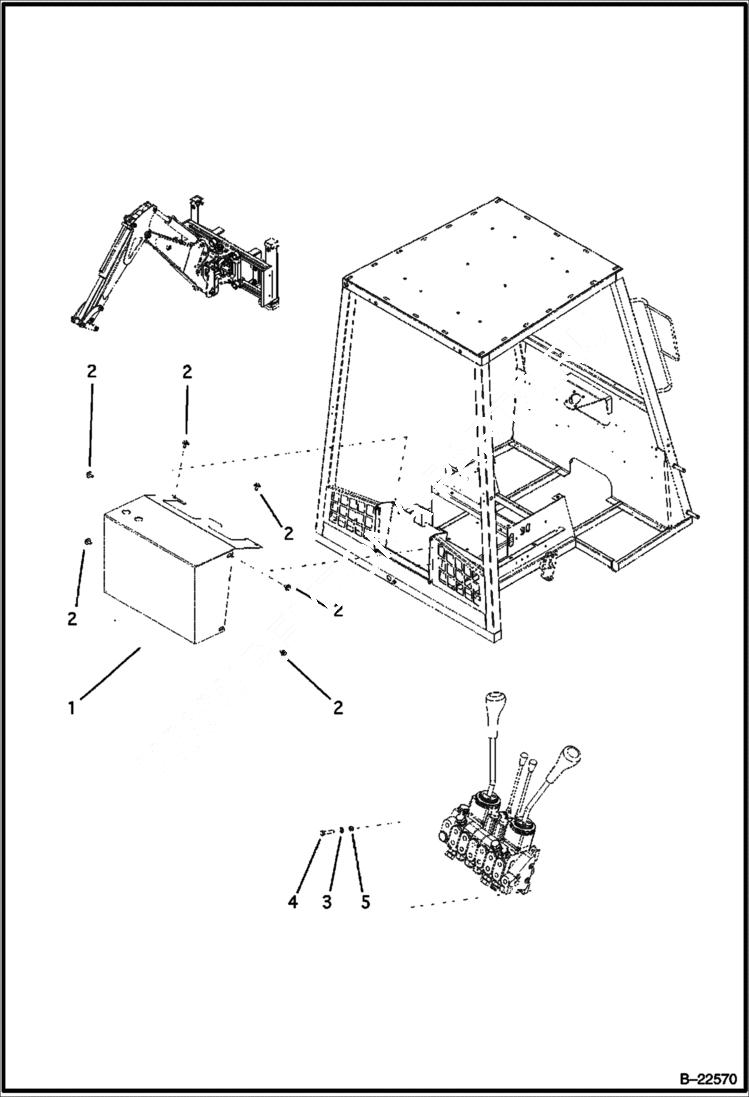 2
2
2
2
2
2
1
4
3
5
B–22570