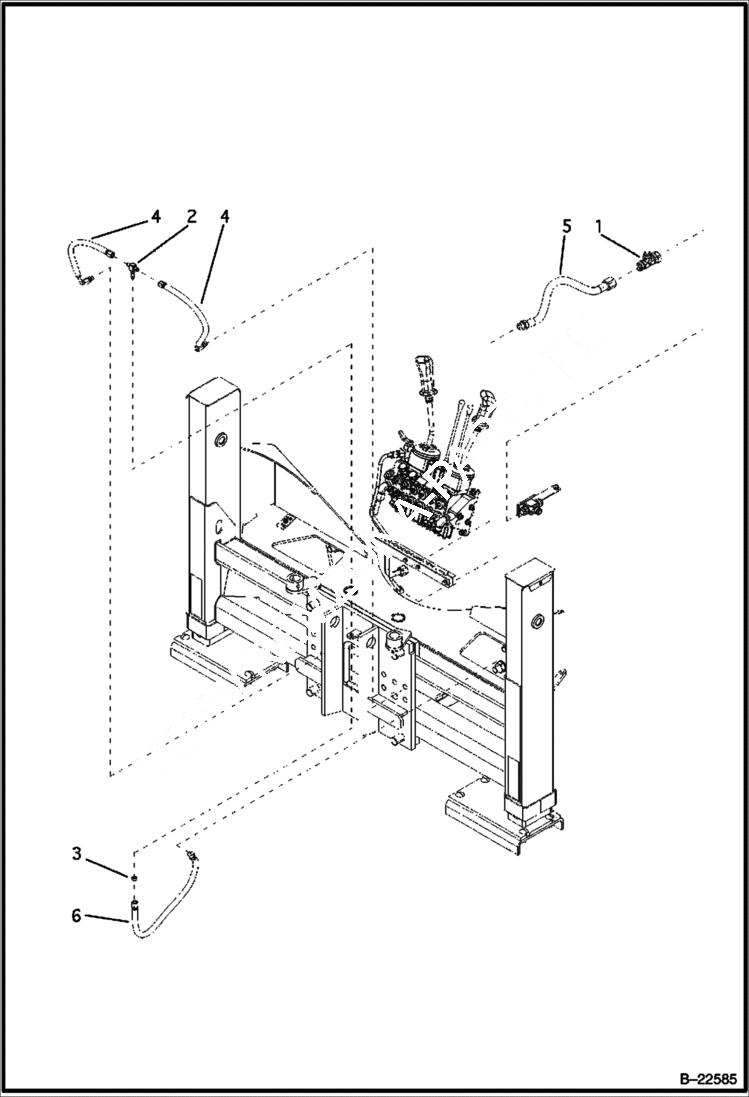 4
2
4
5
1
3
6
B–22585