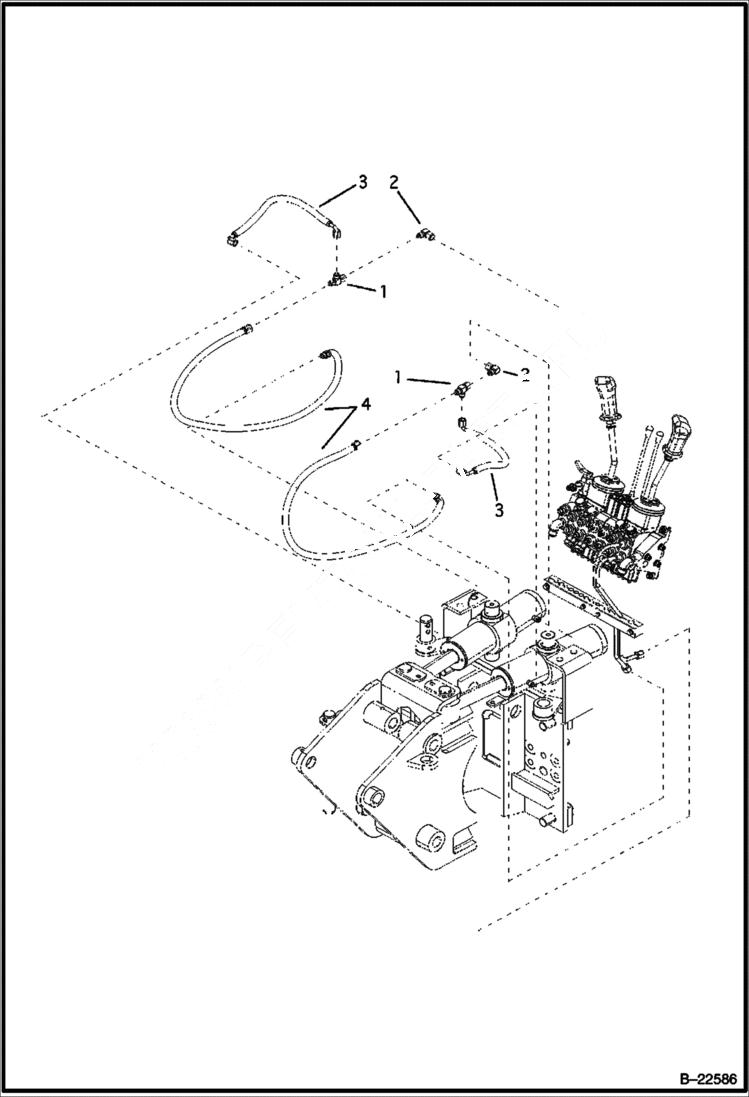 3
2
1
1
2
4
3
B–22586