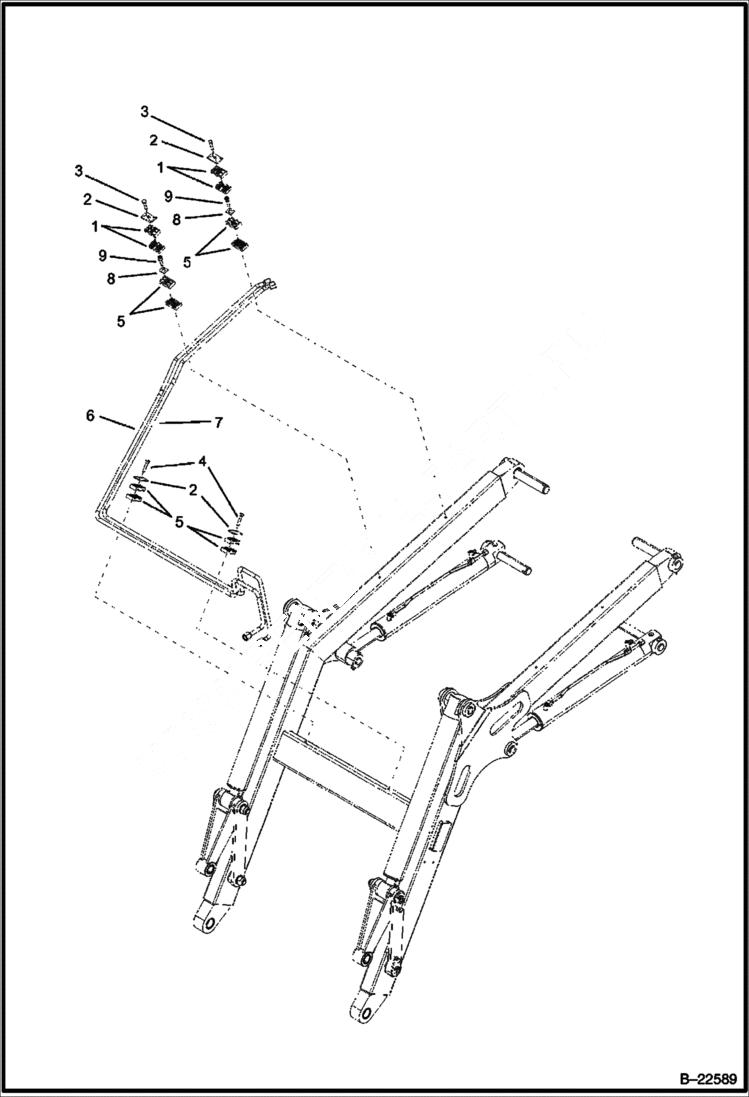 3
2
1
9
8
5
3
2
1
9
8
5
6
7
4
2
5
B–22589