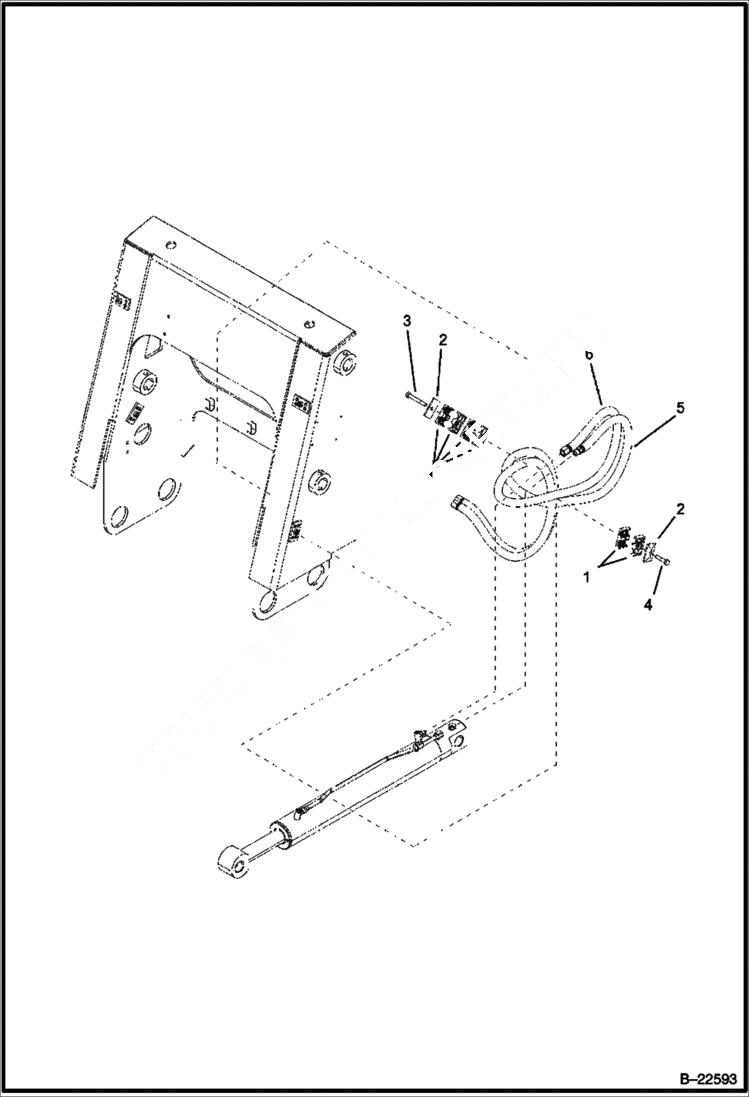 3
2
6
5
2
1
4
B–22593