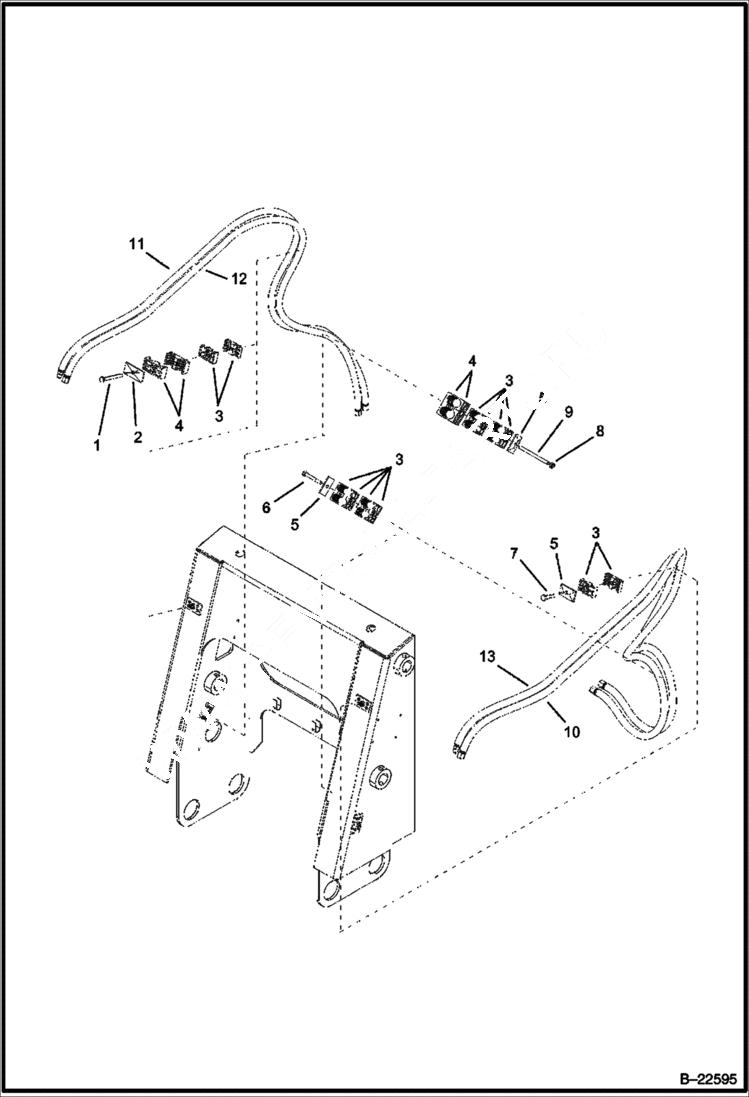 11
12
1
2
4
3
4
3
9
8
3
6
5
7
5
3
13
10
B–22595