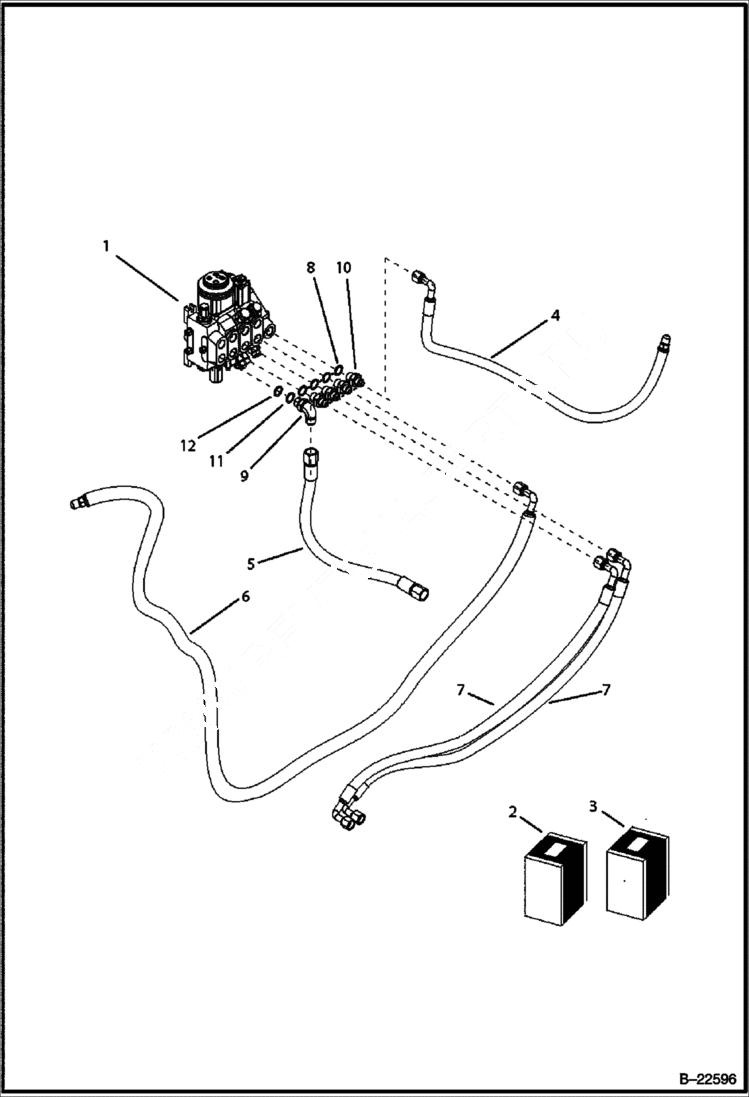 1
8
10
4
12
11
9
5
6
7
7
2
3
B–22596