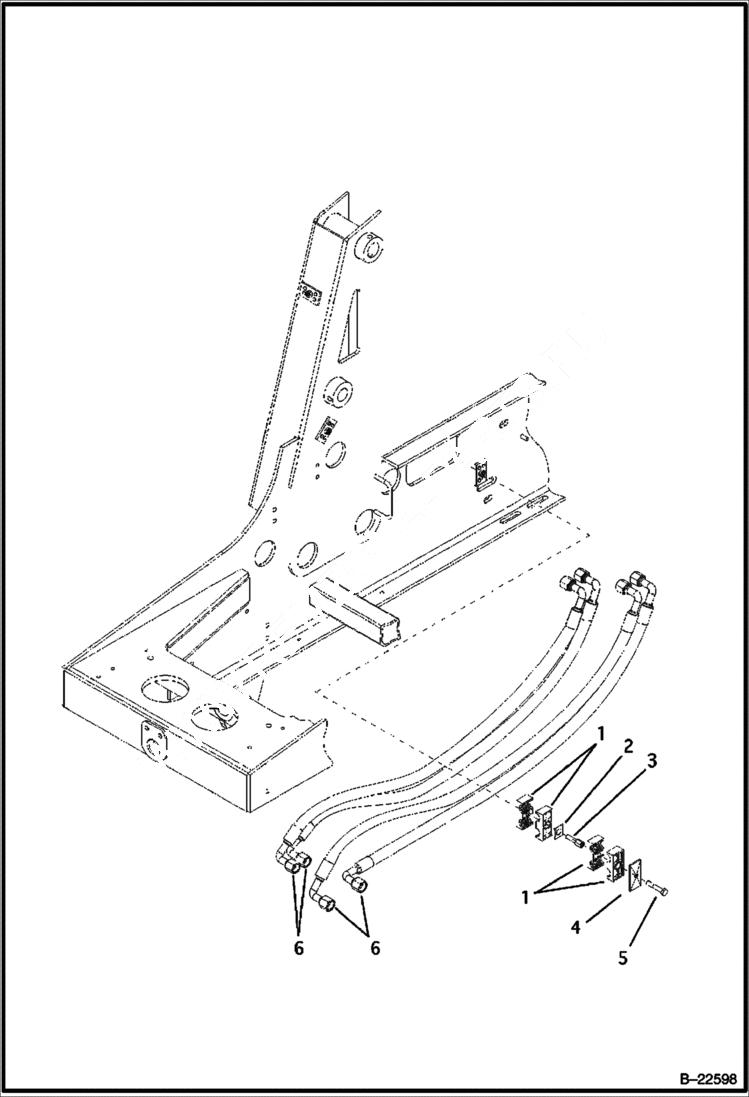 1
2
3
1
4
5
6
6
B–22598