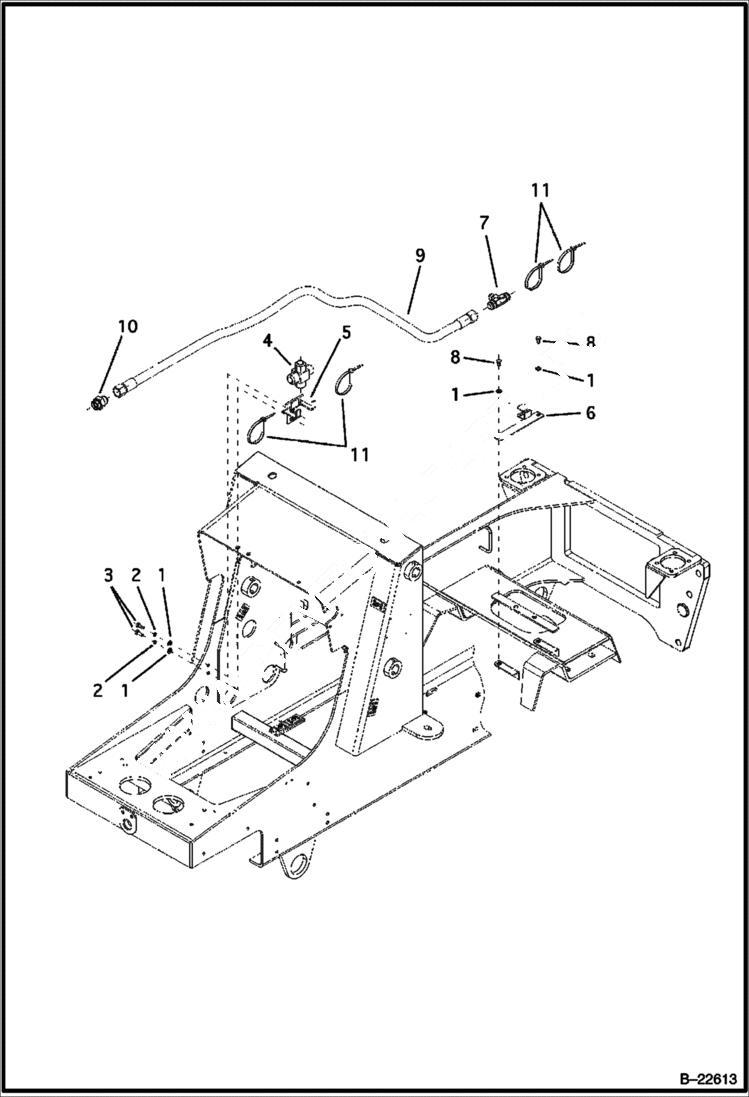 11
7
9
10
4
5
8
8
1
1
6
11
3
2
1
2
1
B–22613