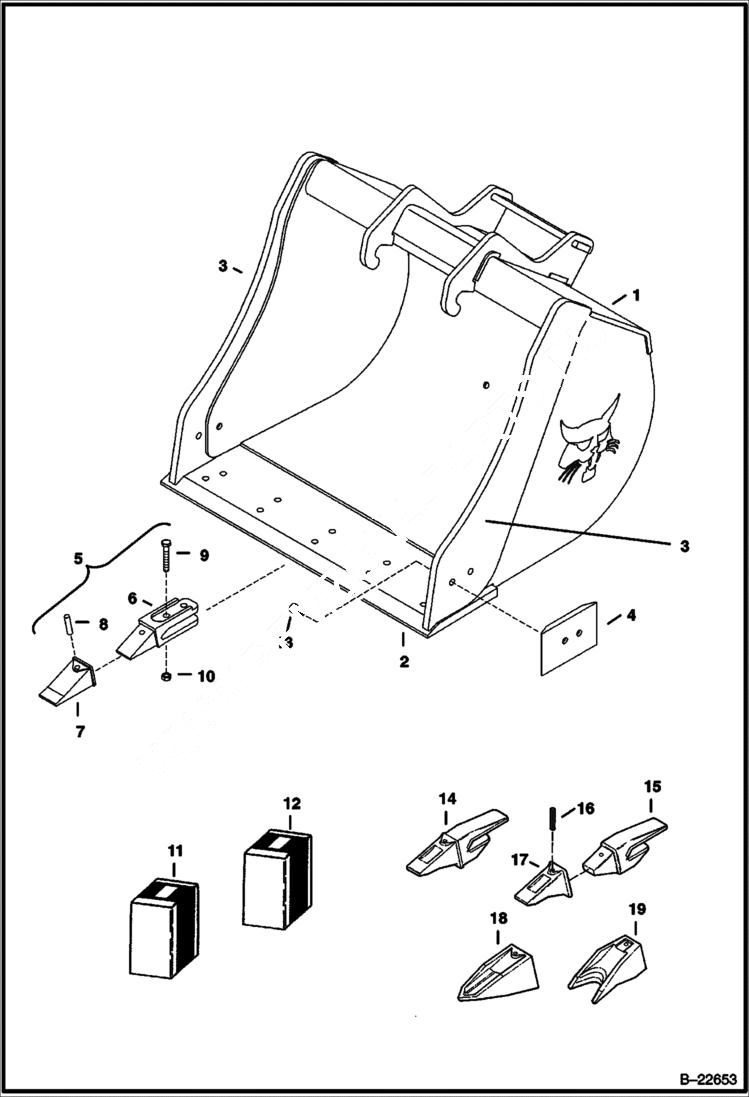 3
1
3
5
9
6
8
3
2
4
10
7
12
11
14
16
15
17
18
19
B–22653