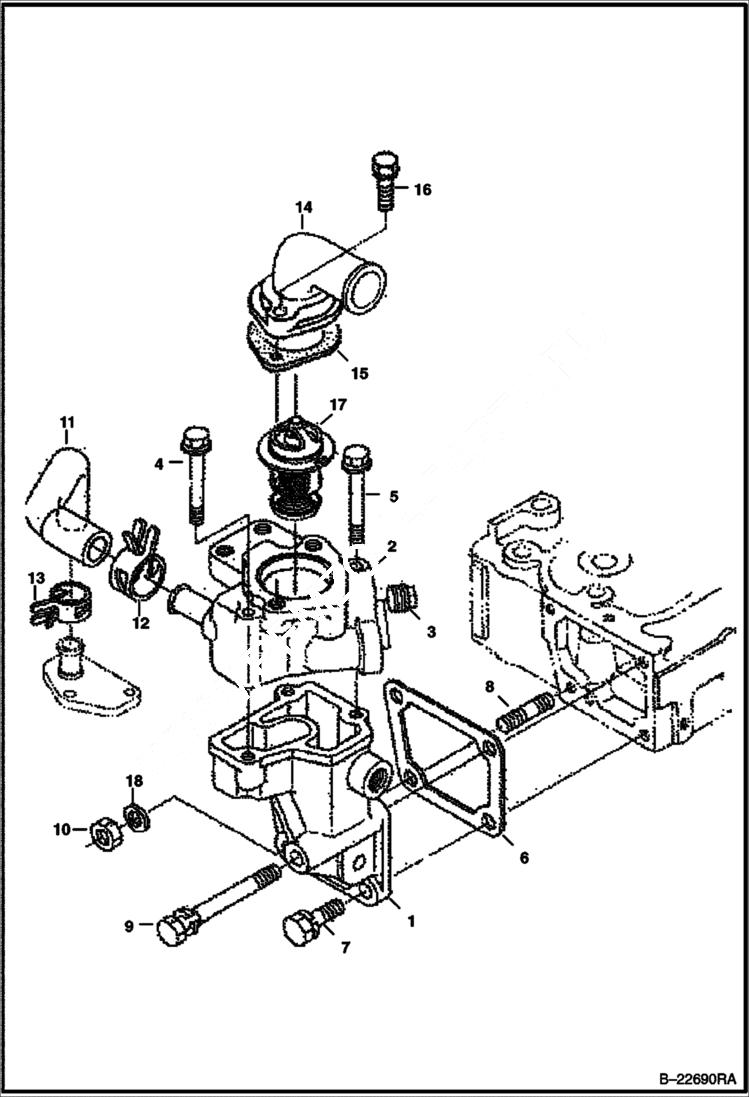 16
14
15
17
11
4
5
2
13
12
3
8
18
10
6
1
9
7
B–22690RA