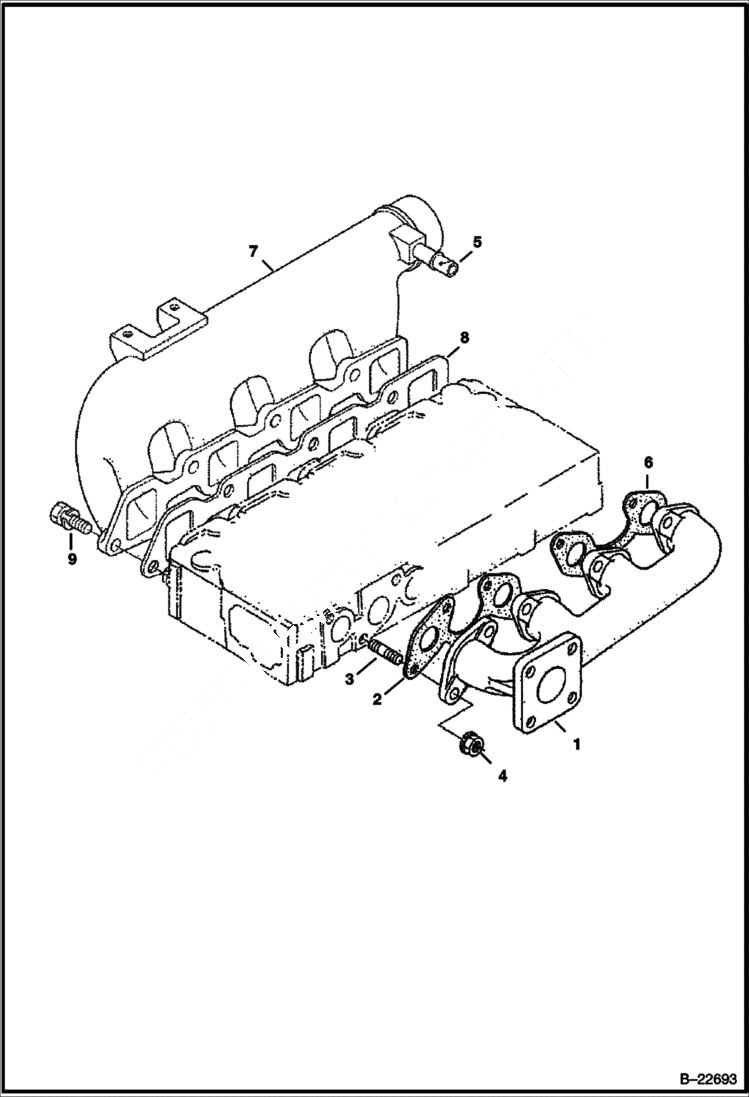 7
5
8
6
9
3
2
1
4
B–22693