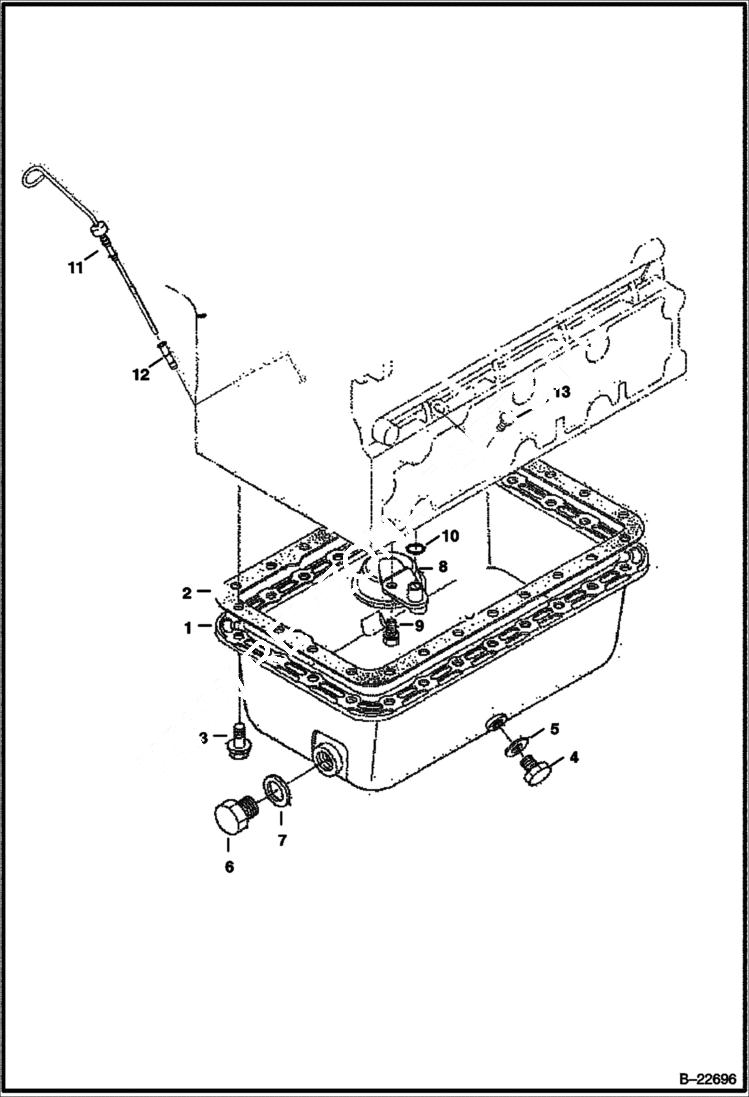 11
12
13
10
8
2
1
9
3
5
4
7
6
B–22696