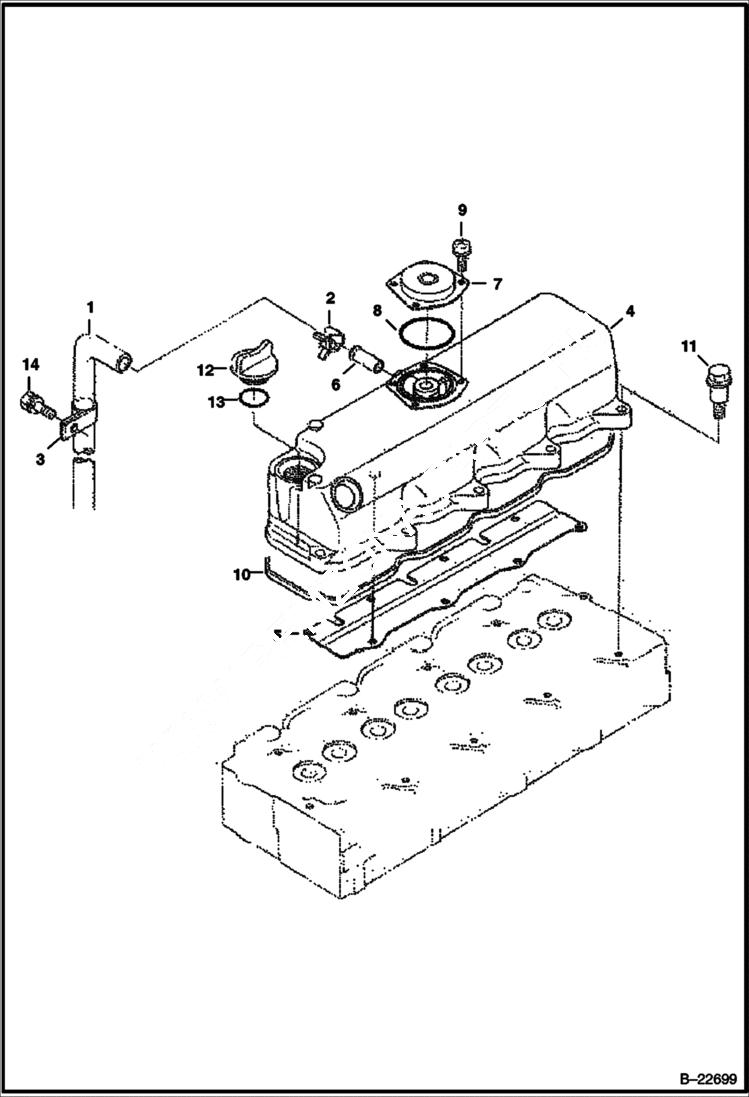 9
7
1
2
8
4
14
12
6
11
13
3
10
B–22699