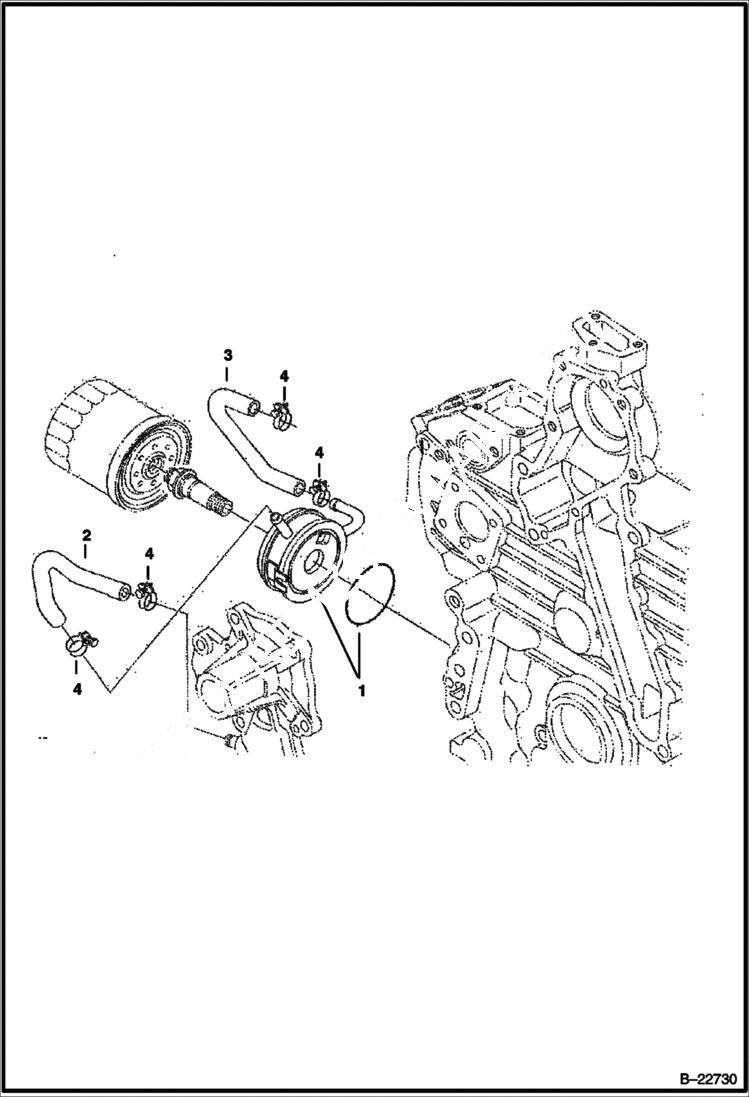 3
4
4
2
4
4
1
B–22730